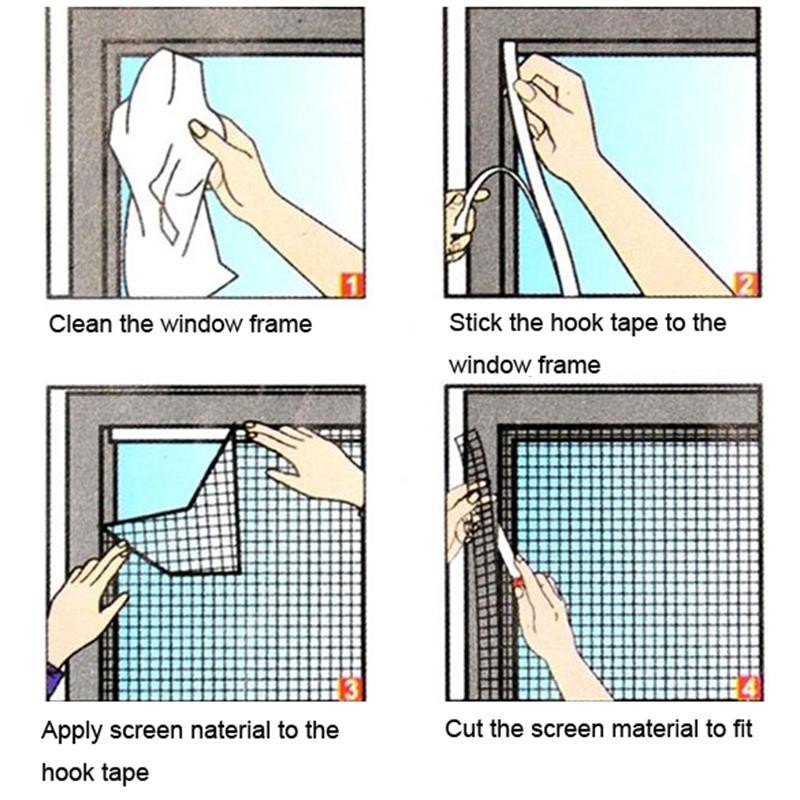 1

Clean the window frame

2

Stick the hook tape to the window frame

3

Apply screen naterial to the hook tape

4

Cut the screen material to fit