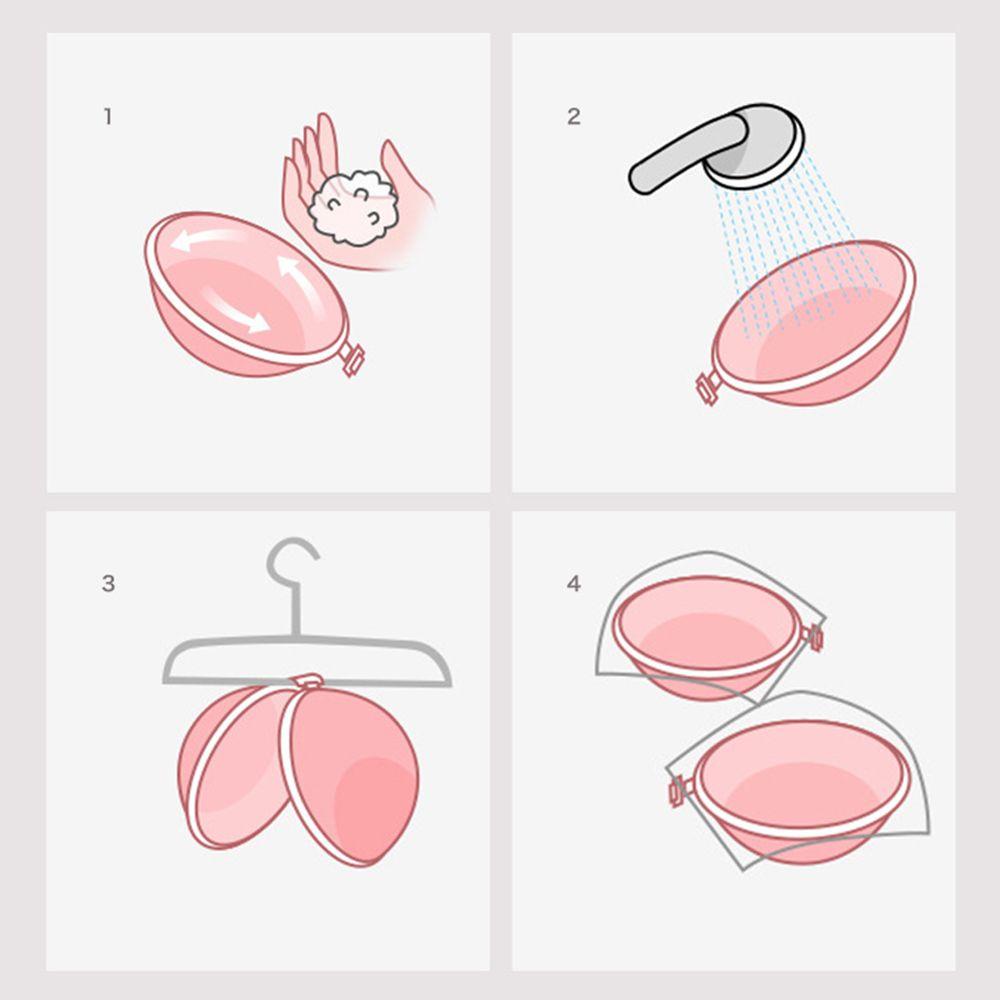 1

2

3

4