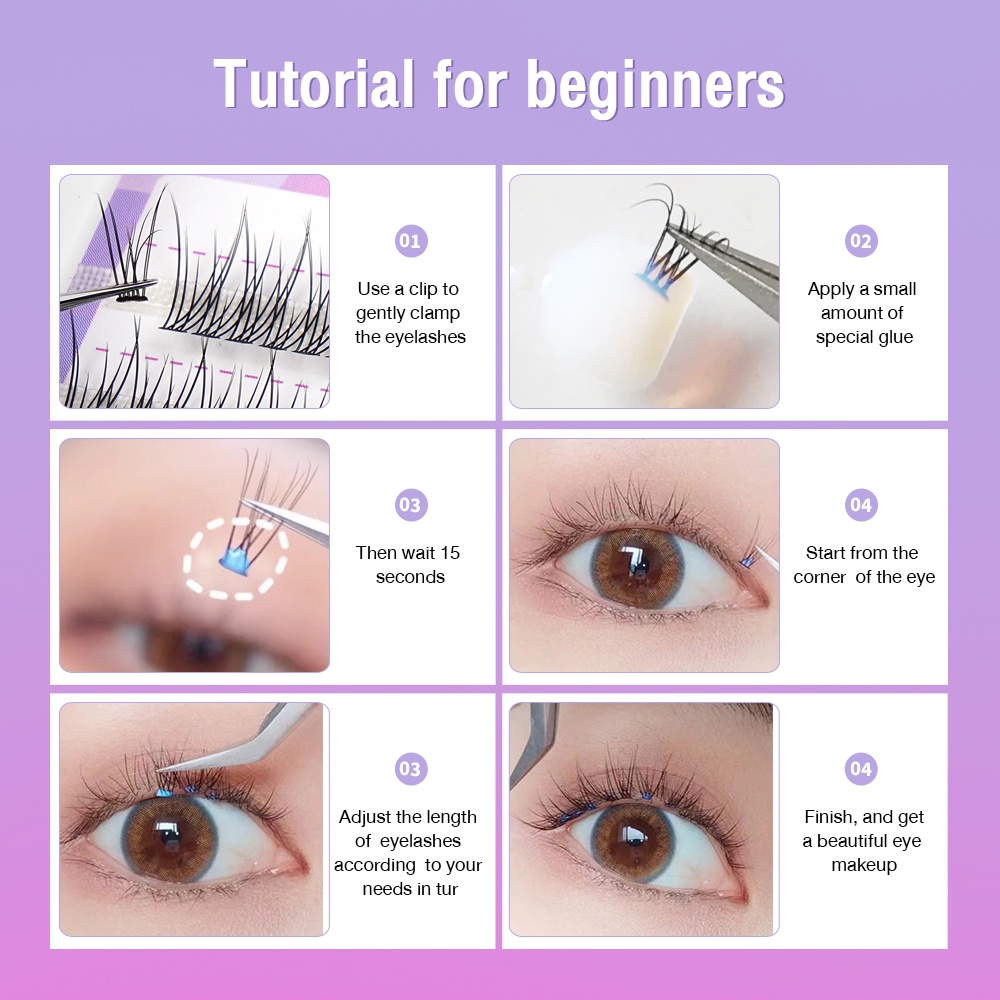 Tutorial for beginners

01

Use a clip to gently clamp the eyelashes

02

Apply a small amount of special glue

03

Then wait 15 seconds

04

Start from the corner of the eye

03

Adjust the length of eyelashes according to your needs in tur

04

Finish, and get a beautiful eye makeup