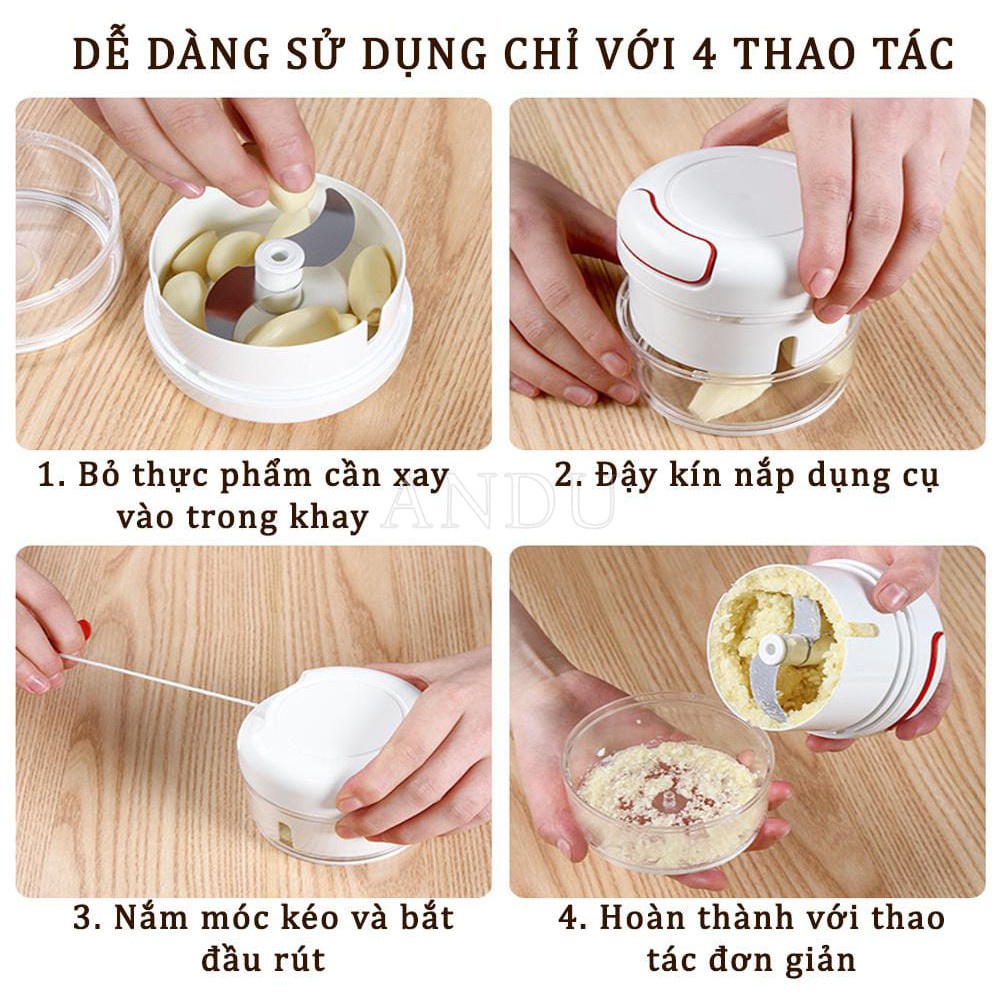 DỄ DÀNG SỬ DỤNG CHỈ VỚI 4 THAO TÁC

1. Bỏ thực phẩm cần xay vào trong khay

2. Đậy kín nắp dụng cụ

ANDU

3. Nắm móc kéo và bắt đầu rút

4. Hoàn thành với thao tác đơn giản