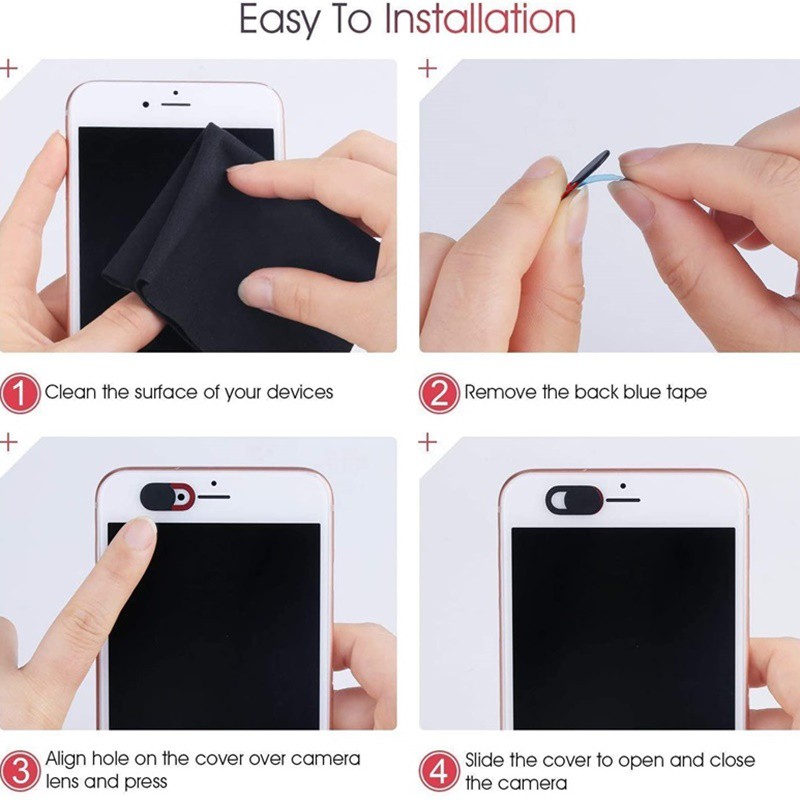 Easy To Installation

1 Clean the surface of your devices

2 Remove the back blue tape

3 Align hole on the cover over camera lens and press

4 Slide the cover to open and close the camera