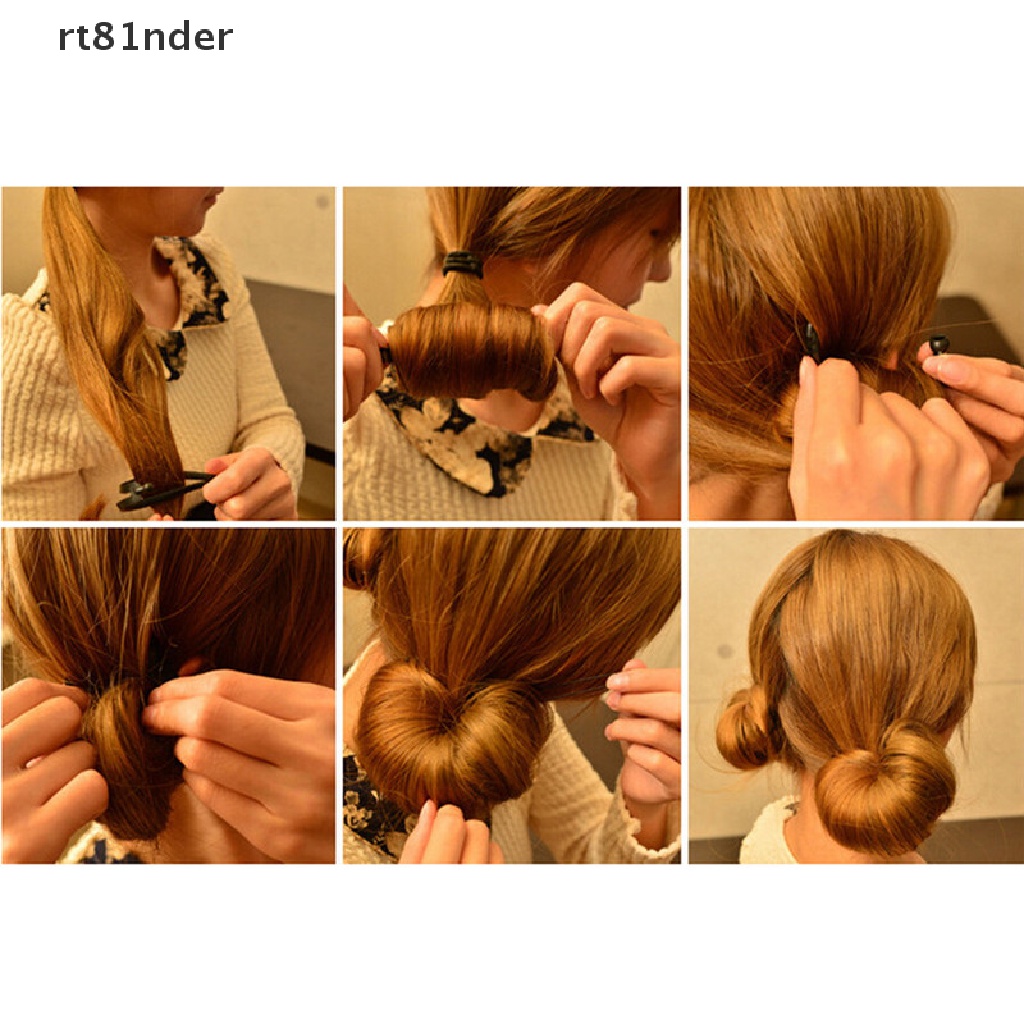 rt81nder