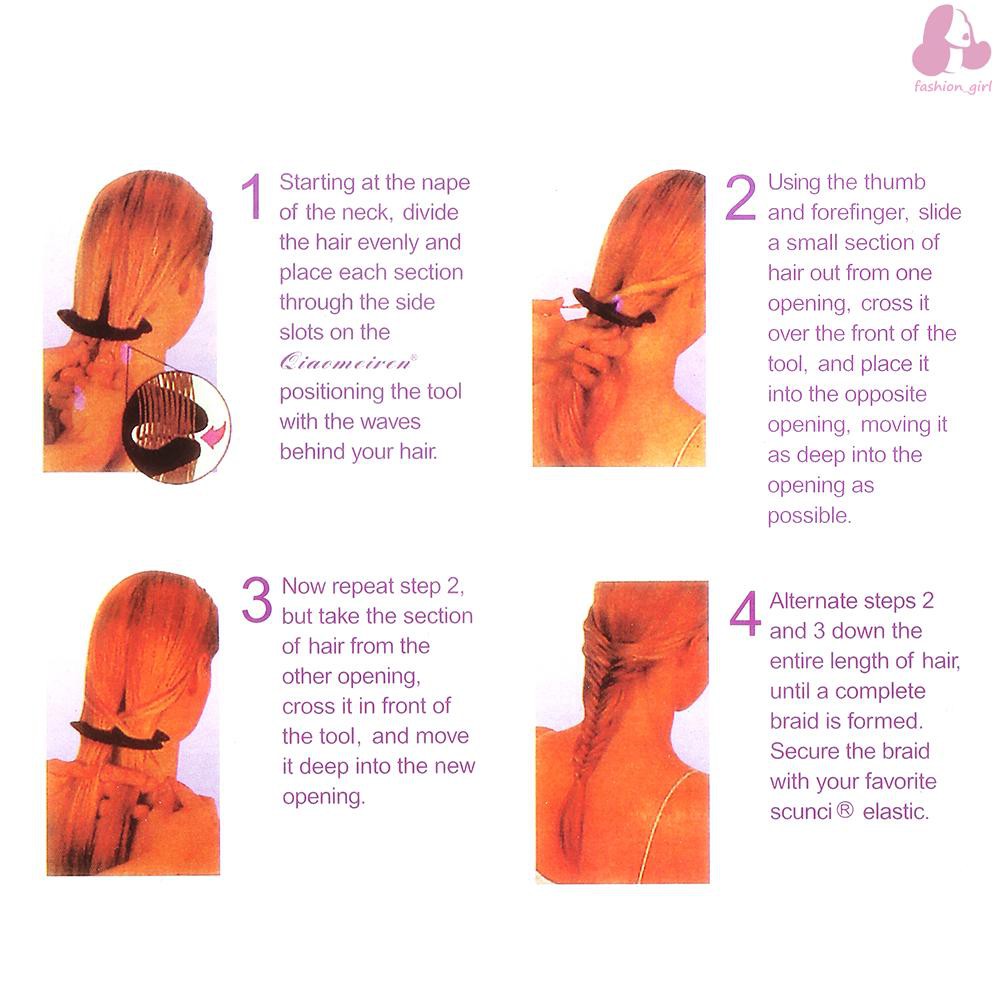 fashion_girl

1 Starting at the nape of the neck, divide the hair evenly and place each section through the side slots on the Qiaomeiren® positioning the tool with the waves behind your hair.

2 Using the thumb and forefinger, slide a small section of hair out from one opening, cross it over the front of the tool, and place it into the opposite opening, moving it as deep into the opening as possible.

3 Now repeat step 2, but take the section of hair from the other opening, cross it in front of the tool, and move it deep into the new opening.

4 Alternate steps 2 and 3 down the entire length of hair, until a complete braid is formed. Secure the braid with your favorite scunci ® elastic.