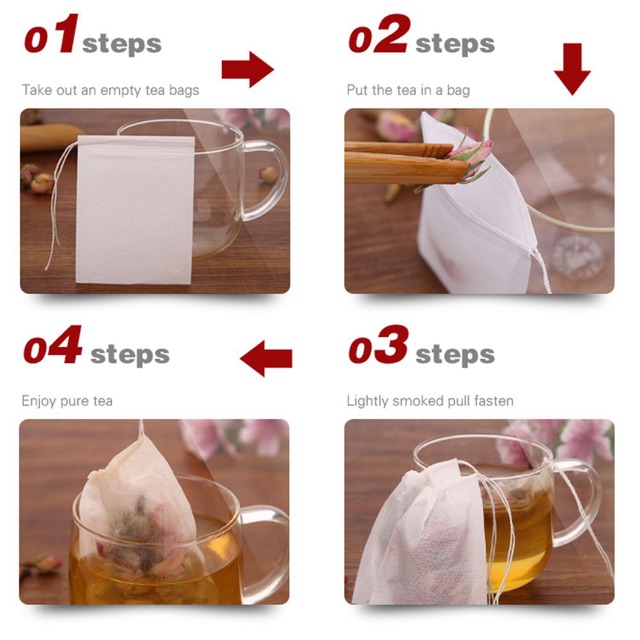 01 steps

Take out an empty tea bags

02 steps

Put the tea in a bag

04 steps

Enjoy pure tea

03 steps

Lightly smoked pull fasten