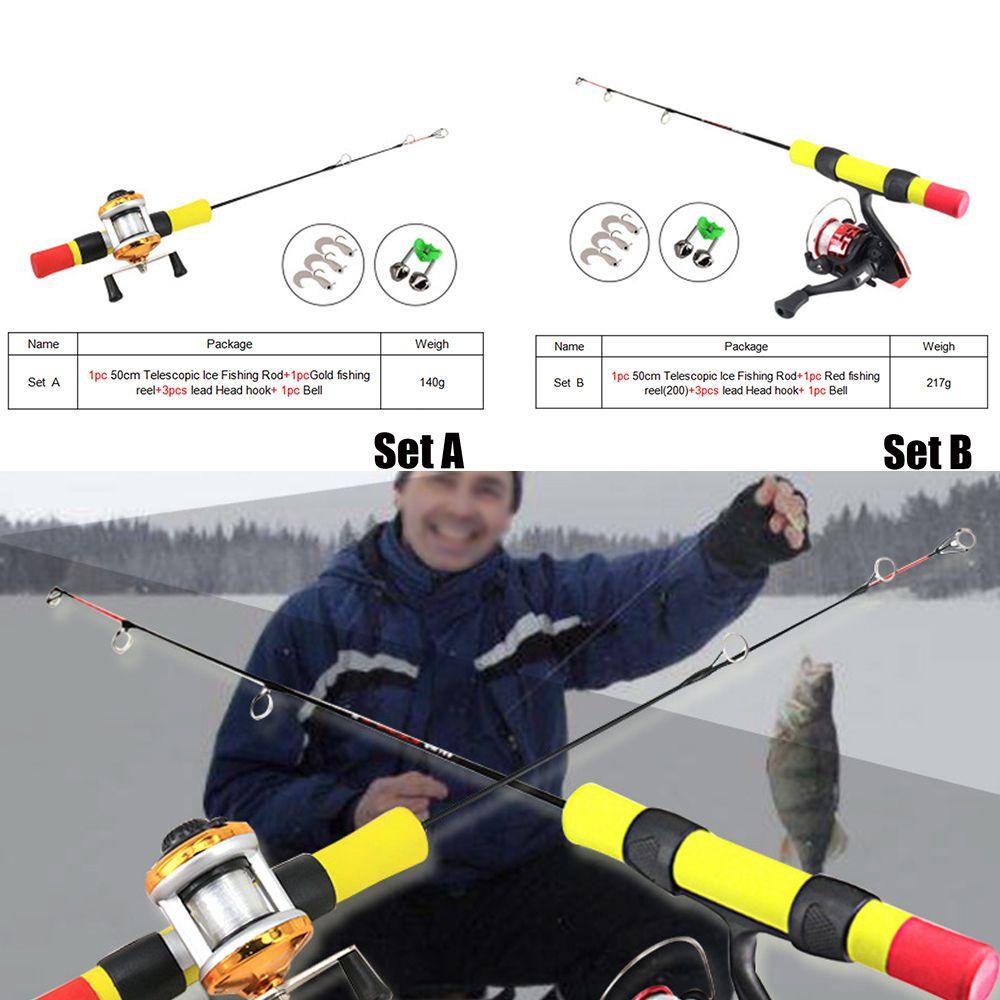 | Name | Package | Weigh |
|---|---|---|
| Set A | 1pc 50cm Telescopic Ice Fishing Rod+1pcGold fishing reel+3pcs lead Head hook+ 1pc Bell | 140g |

| Name | Package | Weigh |
|---|---|---|
| Set B | 1pc 50cm Telescopic Ice Fishing Rod+1pc Red fishing reel(200)+3pcs lead Head hook+ 1pc Bell | 217g |

Set A

Set B