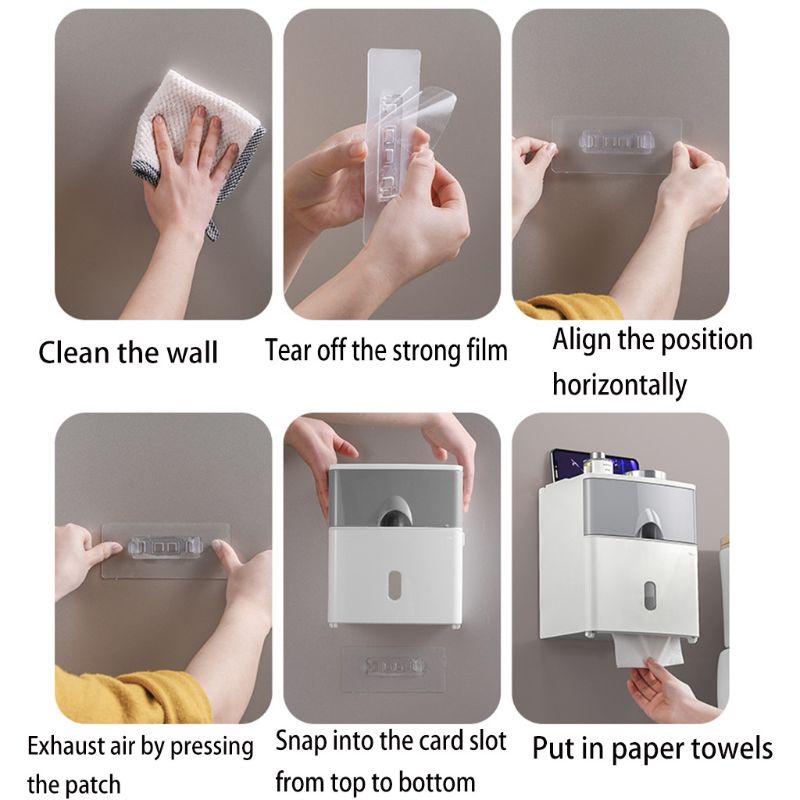 Clean the wall

Tear off the strong film

Align the position horizontally

Exhaust air by pressing the patch

Snap into the card slot from top to bottom

Put in paper towels