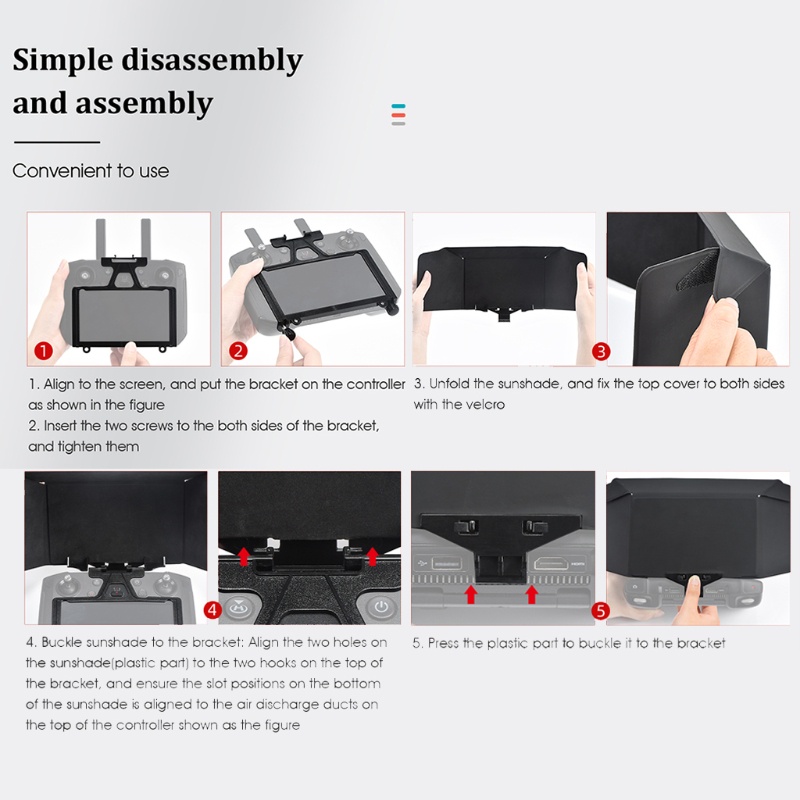 Simple disassembly and assembly

Convenient to use

1

2

3

1. Align to the screen, and put the bracket on the controller as shown in the figure
2. Insert the two screws to the both sides of the bracket, and tighten them

3. Unfold the sunshade, and fix the top cover to both sides with the velcro

4

5

4. Buckle sunshade to the bracket: Align the two holes on the sunshade(plastic part) to the two hooks on the top of the bracket, and ensure the slot positions on the bottom of the sunshade is aligned to the air discharge ducts on the top of the controller shown as the figure

5. Press the plastic part to buckle it to the bracket