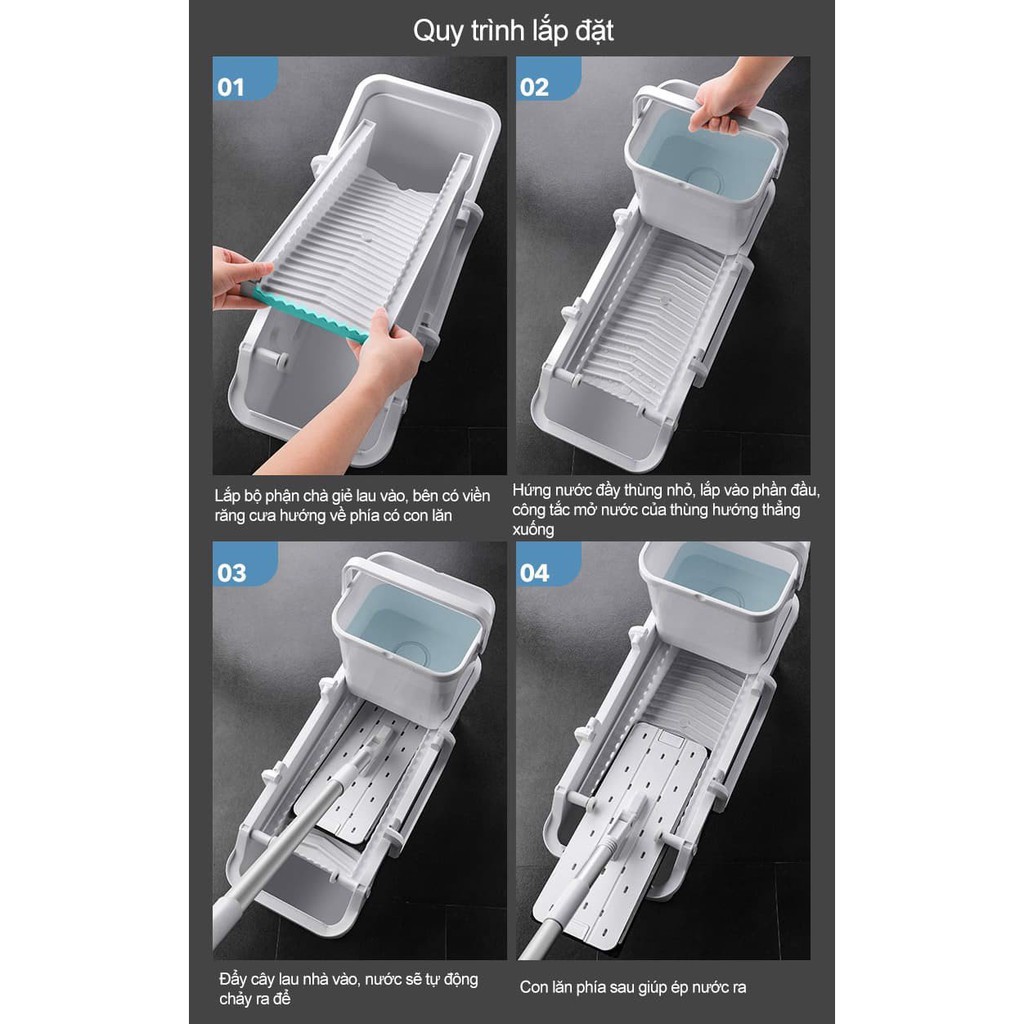 Quy trình lắp đặt

01

Lắp bộ phận chà giẻ lau vào, bên có viền răng cưa hướng về phía có con lăn

02

Hứng nước đầy thùng nhỏ, lắp vào phần đầu, công tắc mở nước của thùng hướng thẳng xuống

03

Đẩy cây lau nhà vào, nước sẽ tự động chảy ra để

04

Con lăn phía sau giúp ép nước ra