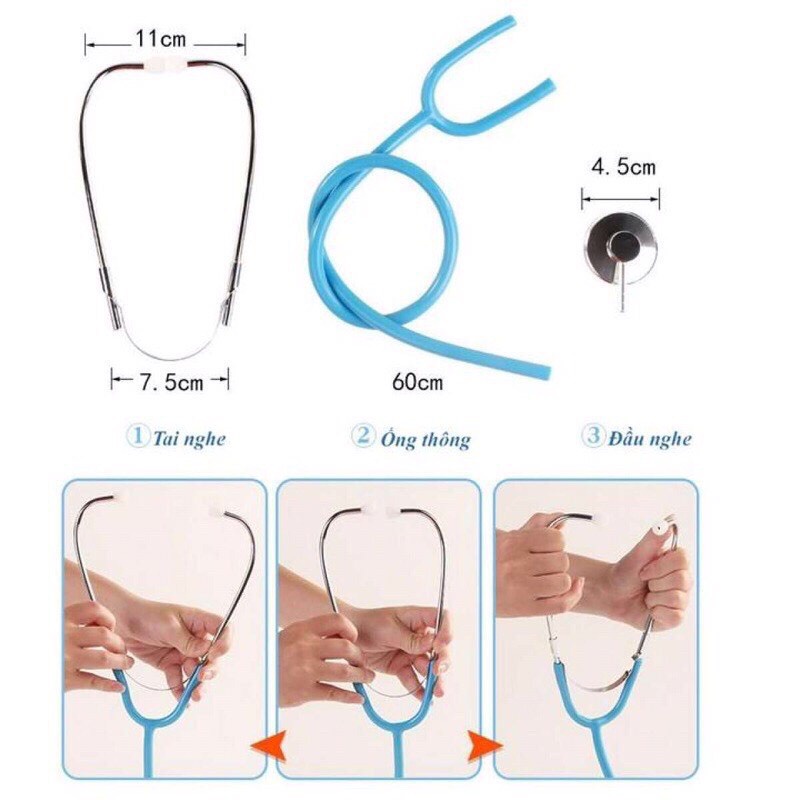 11cm

7.5cm

60cm

4.5cm

① Tai nghe

② Ống thông

③ Đầu nghe