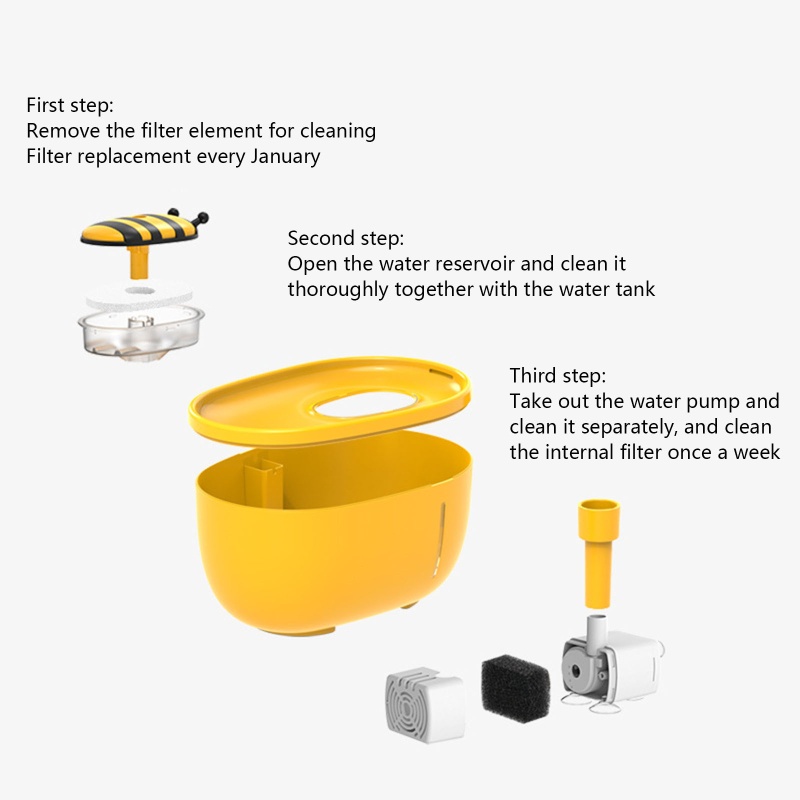 First step:
Remove the filter element for cleaning
Filter replacement every January

Second step:
Open the water reservoir and clean it thoroughly together with the water tank

Third step:
Take out the water pump and clean it separately, and clean the internal filter once a week