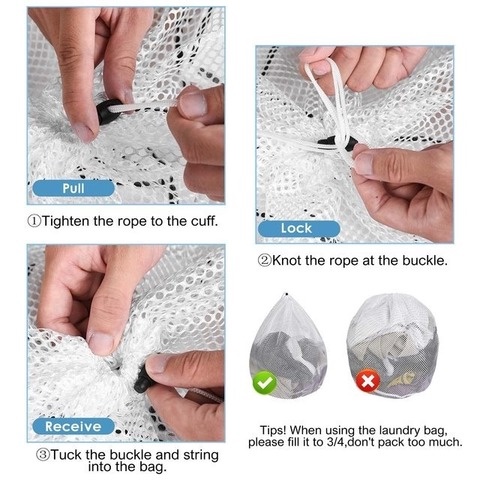 Pull

①Tighten the rope to the cuff.

Lock

②Knot the rope at the buckle.

Receive

③Tuck the buckle and string into the bag.

Tips! When using the laundry bag, please fill it to 3/4,don't pack too much.