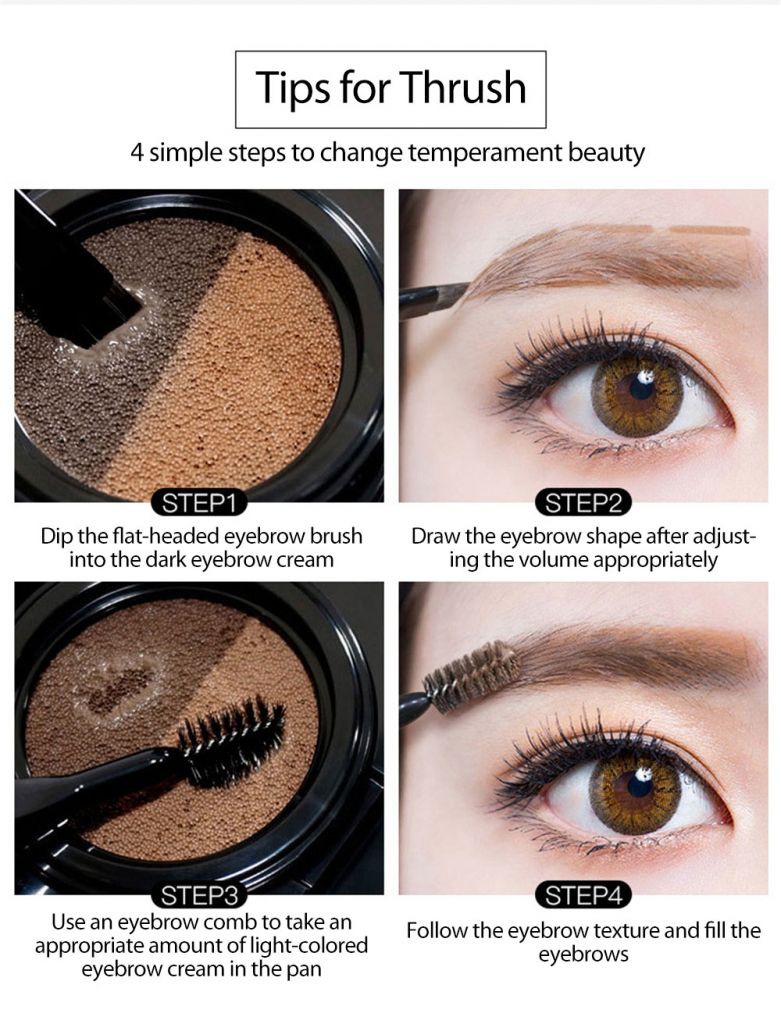 Tips for Thrush

4 simple steps to change temperament beauty

STEP1
Dip the flat-headed eyebrow brush into the dark eyebrow cream

STEP2
Draw the eyebrow shape after adjusting the volume appropriately

STEP3
Use an eyebrow comb to take an appropriate amount of light-colored eyebrow cream in the pan

STEP4
Follow the eyebrow texture and fill the eyebrows