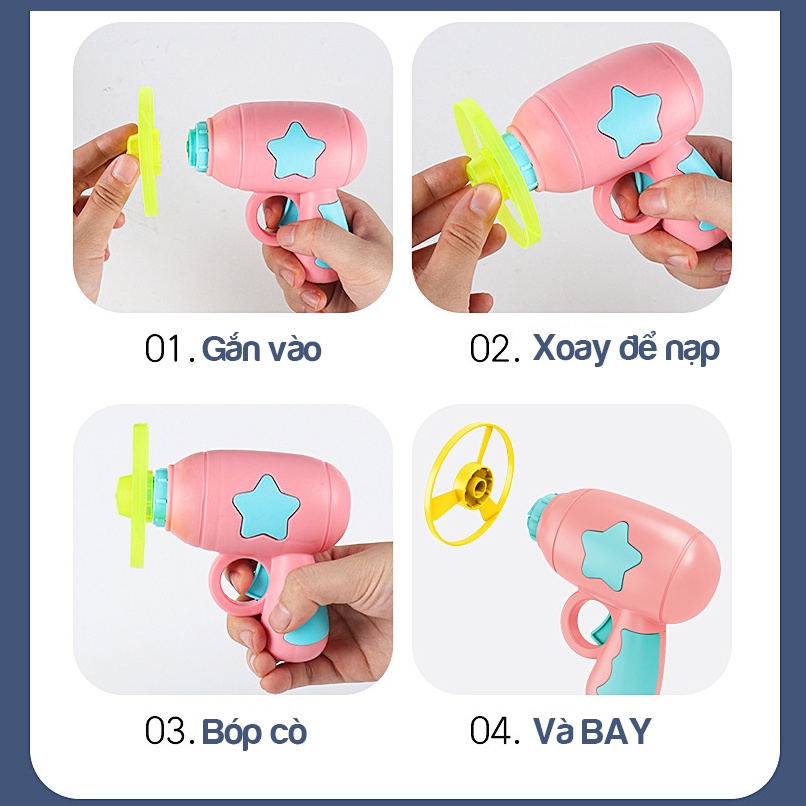 01. Gắn vào

02. Xoay để nạp

03. Bóp cò

04. Và BAY