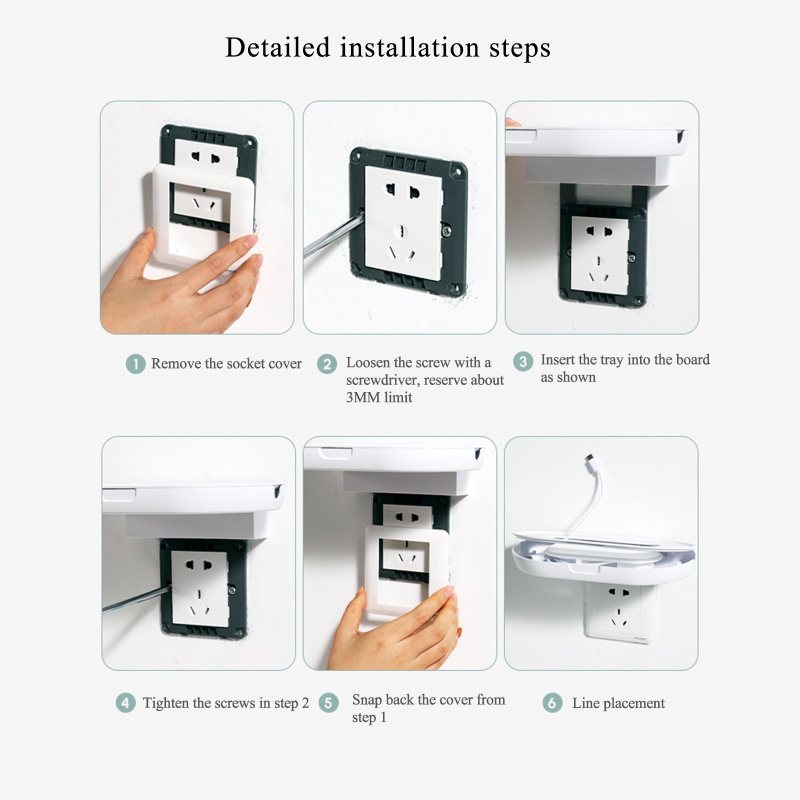 Detailed installation steps

1 Remove the socket cover

2 Loosen the screw with a screwdriver, reserve about 3MM limit

3 Insert the tray into the board as shown

4 Tighten the screws in step 2

5 Snap back the cover from step 1

6 Line placement