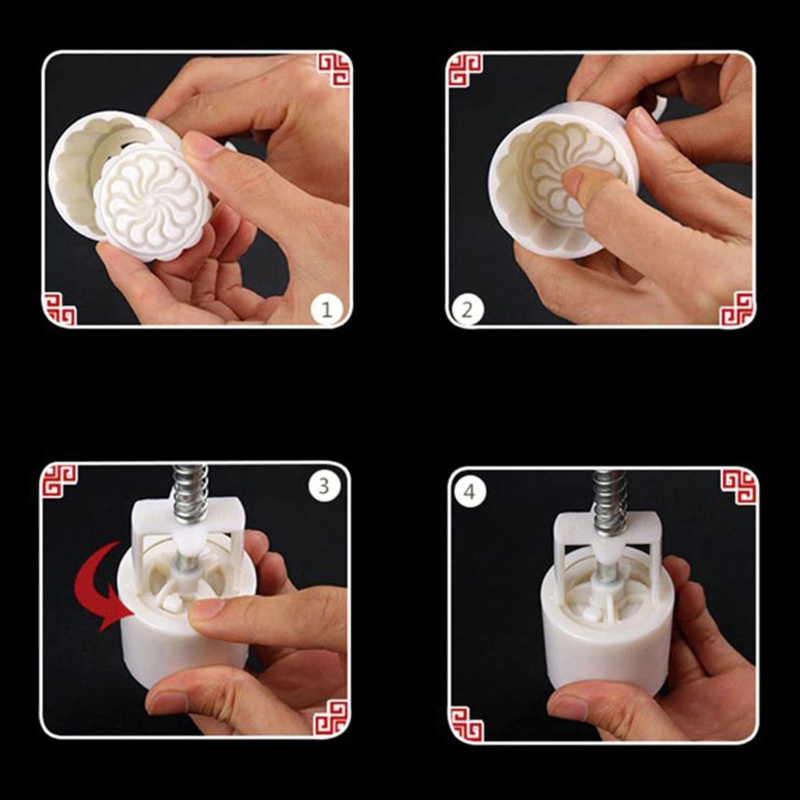 1

2

3

4