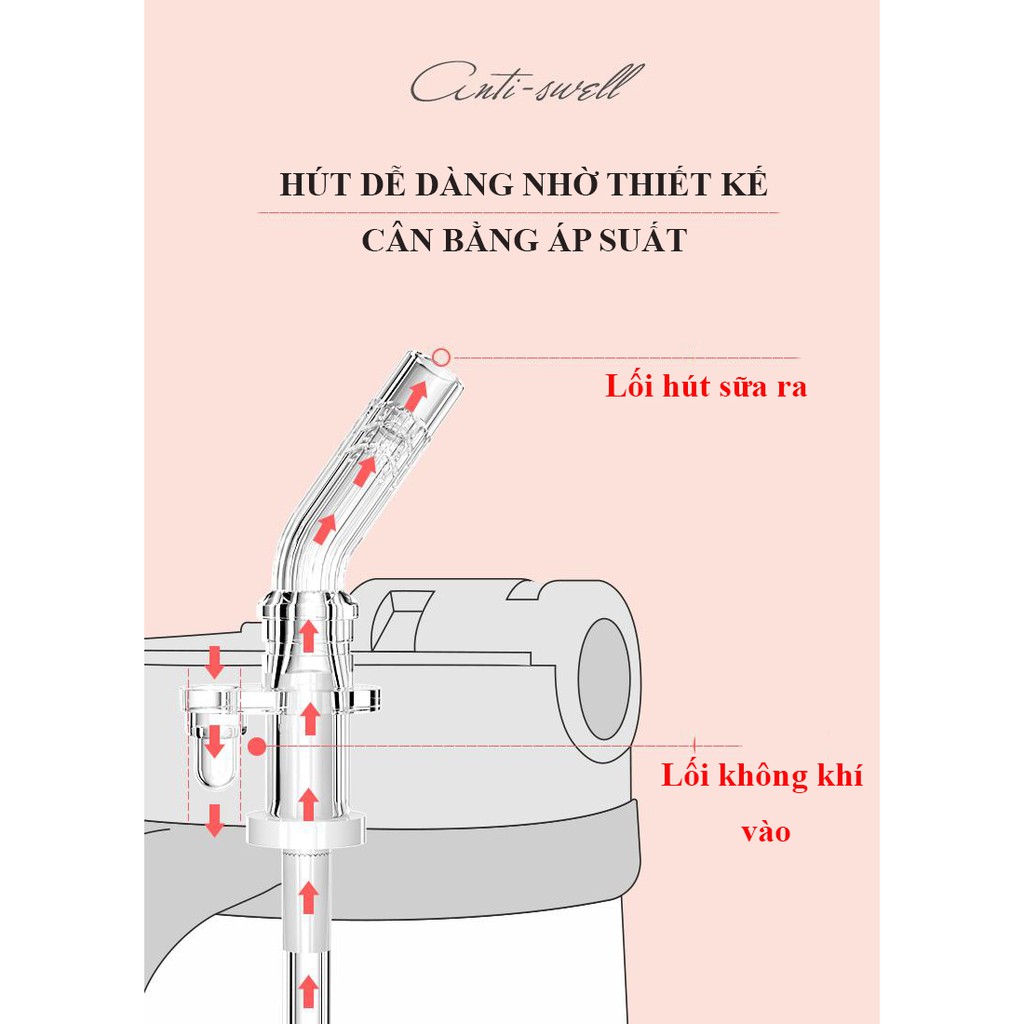 Anti-swell

HÚT DỄ DÀNG NHỜ THIẾT KẾ
CÂN BẰNG ÁP SUẤT

Lối hút sữa ra

Lối không khí vào