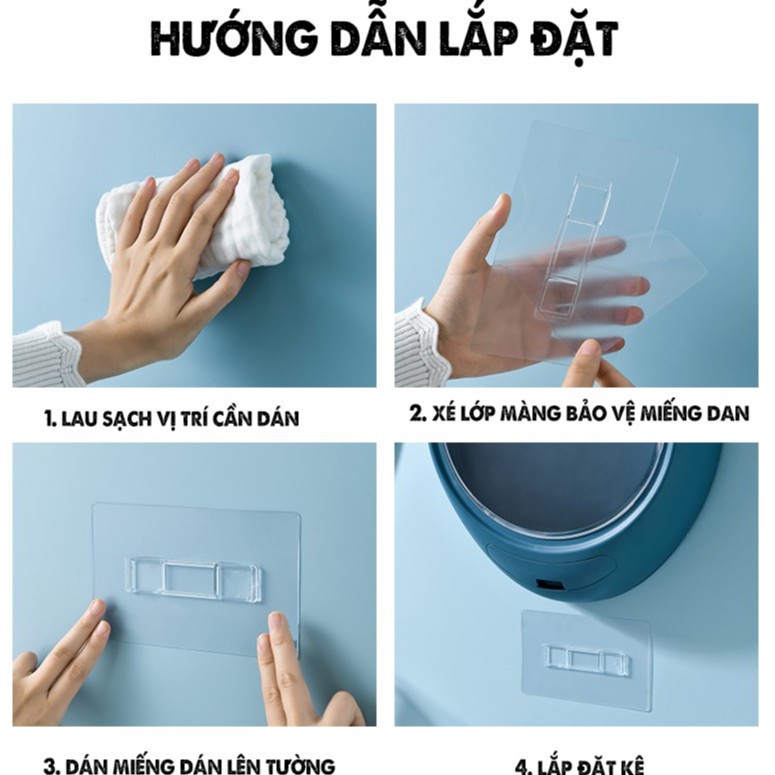 HƯỚNG DẪN LẮP ĐẶT

1. LAU SẠCH VỊ TRÍ CẦN DÁN

2. XÉ LỚP MÀNG BẢO VỆ MIẾNG DAN

3. DÁN MIẾNG DÁN LÊN TƯỜNG

4. LẮP ĐẶT KỆ