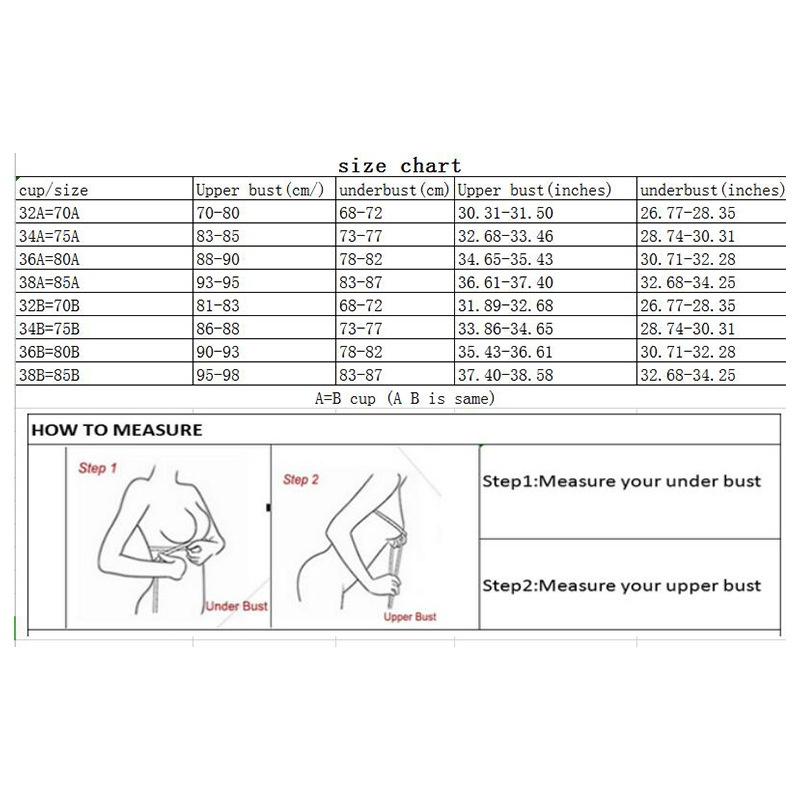 size chart

| cup/size | Upper bust(cm/) | underbust(cm) | Upper bust(inches) | underbust(inches) |
|---|---|---|---|---|
| 32A=70A | 70-80 | 68-72 | 30.31-31.50 | 26.77-28.35 |
| 34A=75A | 83-85 | 73-77 | 32.68-33.46 | 28.74-30.31 |
| 36A=80A | 88-90 | 78-82 | 34.65-35.43 | 30.71-32.28 |
| 38A=85A | 93-95 | 83-87 | 36.61-37.40 | 32.68-34.25 |
| 32B=70B | 81-83 | 68-72 | 31.89-32.68 | 26.77-28.35 |
| 34B=75B | 86-88 | 73-77 | 33.86-34.65 | 28.74-30.31 |
| 36B=80B | 90-93 | 78-82 | 35.43-36.61 | 30.71-32.28 |
| 38B=85B | 95-98 | 83-87 | 37.40-38.58 | 32.68-34.25 |

A=B cup (A B is same)

HOW TO MEASURE

Step 1

Under Bust

Step 2

Upper Bust

Step1:Measure your under bust

Step2:Measure your upper bust