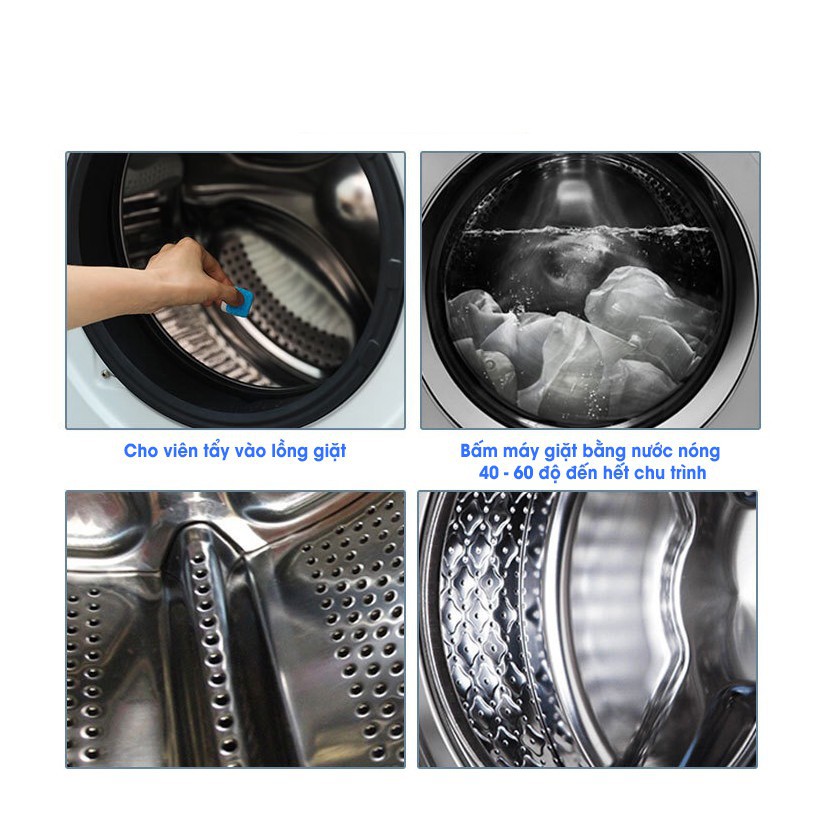 Cho viên tẩy vào lồng giặt

Bấm máy giặt bằng nước nóng
40 - 60 độ đến hết chu trình