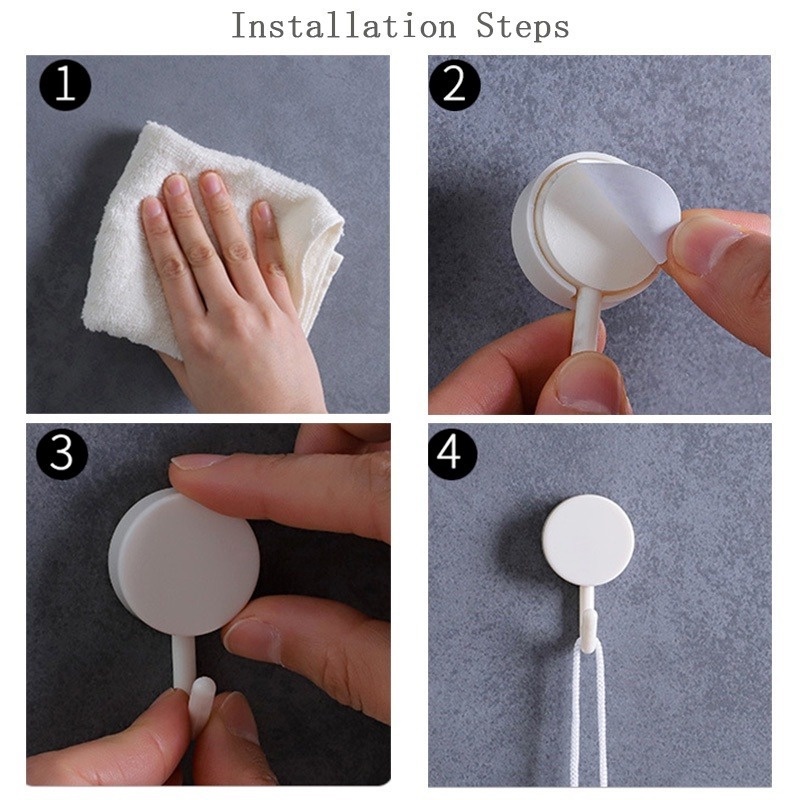 Installation Steps

1

2

3

4