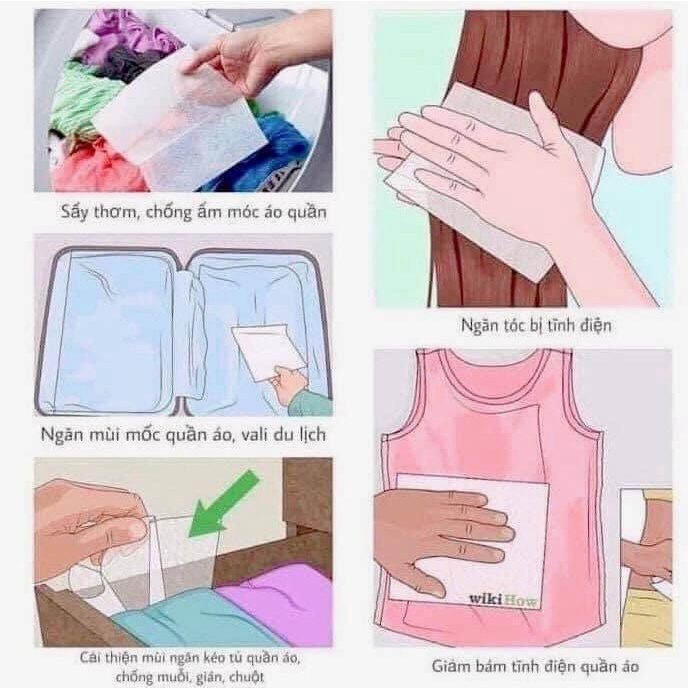 Sấy thơm, chống ẩm móc áo quần

Ngăn mùi mốc quần áo, vali du lịch

Cải thiện mùi ngăn kéo tủ quần áo, chống muỗi, gián, chuột

Ngăn tóc bị tĩnh điện

wikiHow

Giảm bám tĩnh điện quần áo