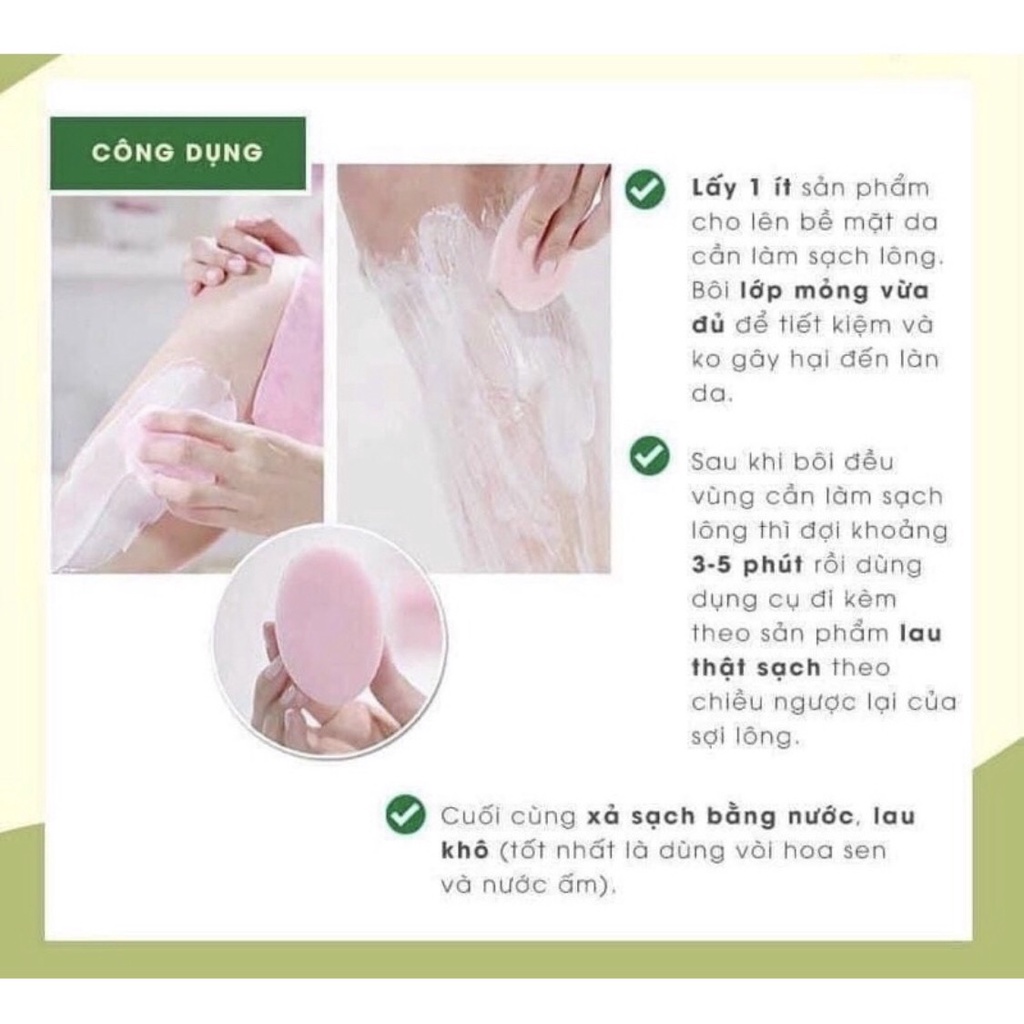 CÔNG DỤNG

Lấy 1 ít sản phẩm cho lên bề mặt da cần làm sạch lông. Bôi lớp mỏng vừa đủ để tiết kiệm và ko gây hại đến làn da.

Sau khi bôi đều vùng cần làm sạch lông thì đợi khoảng 3-5 phút rồi dùng dụng cụ đi kèm theo sản phẩm lau thật sạch theo chiều ngược lại của sợi lông.

Cuối cùng xả sạch bằng nước, lau khô (tốt nhất là dùng vòi hoa sen và nước ấm).