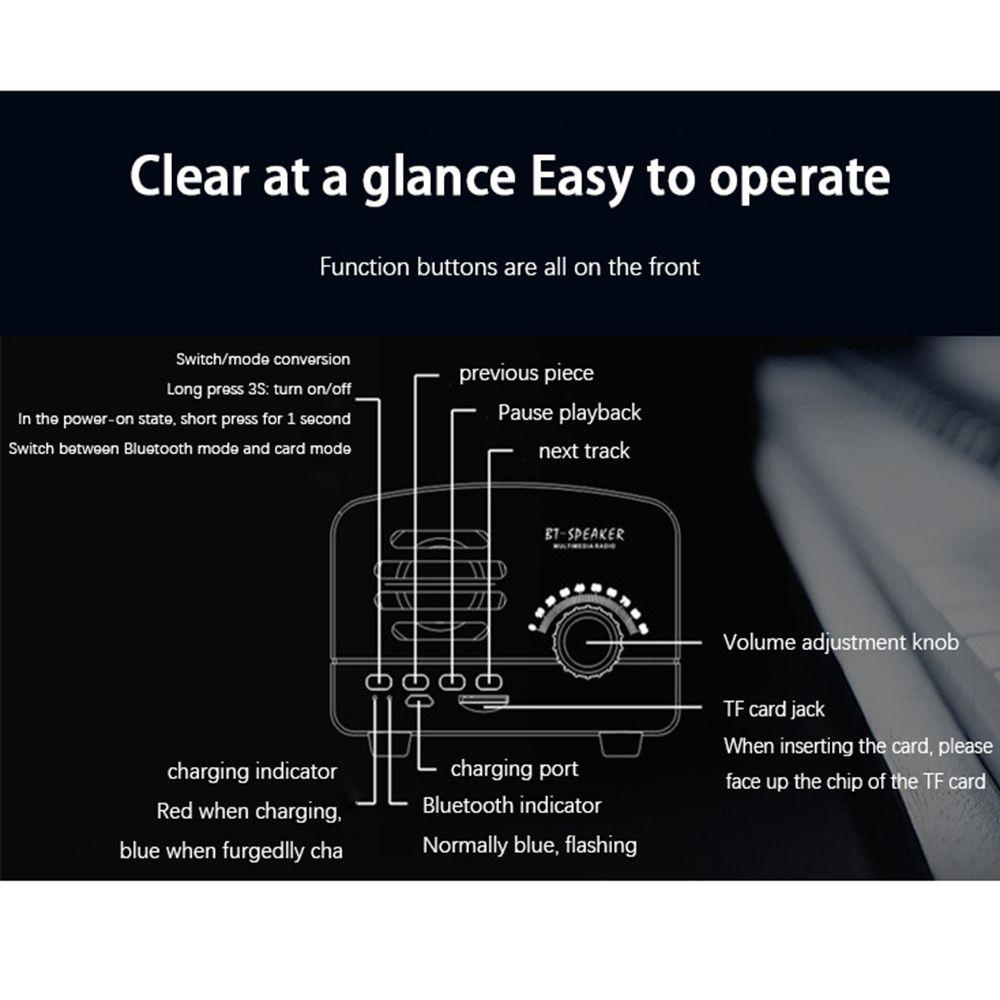 Clear at a glance Easy to operate

Function buttons are all on the front

Switch/mode conversion
Long press 3S: turn on/off
In the power-on state, short press for 1 second
Switch between Bluetooth mode and card mode

previous piece

Pause playback

next track

BT-SPEAKER
MULTIMEDIA RADIO

Volume adjustment knob

TF card jack
When inserting the card, please face up the chip of the TF card

charging indicator
Red when charging, blue when furgedlly cha

charging port

Bluetooth indicator
Normally blue, flashing