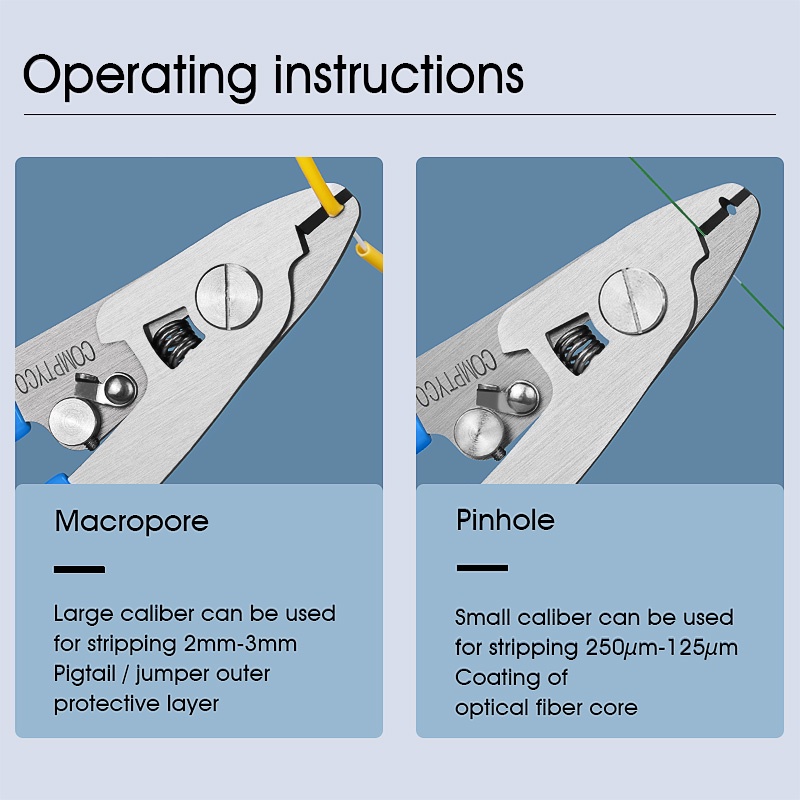 Operating instructions

COMPTYCO

Macropore

Large caliber can be used for stripping 2mm-3mm Pigtail / jumper outer protective layer

COMPTYCO

Pinhole

Small caliber can be used for stripping 250μm-125μm Coating of optical fiber core