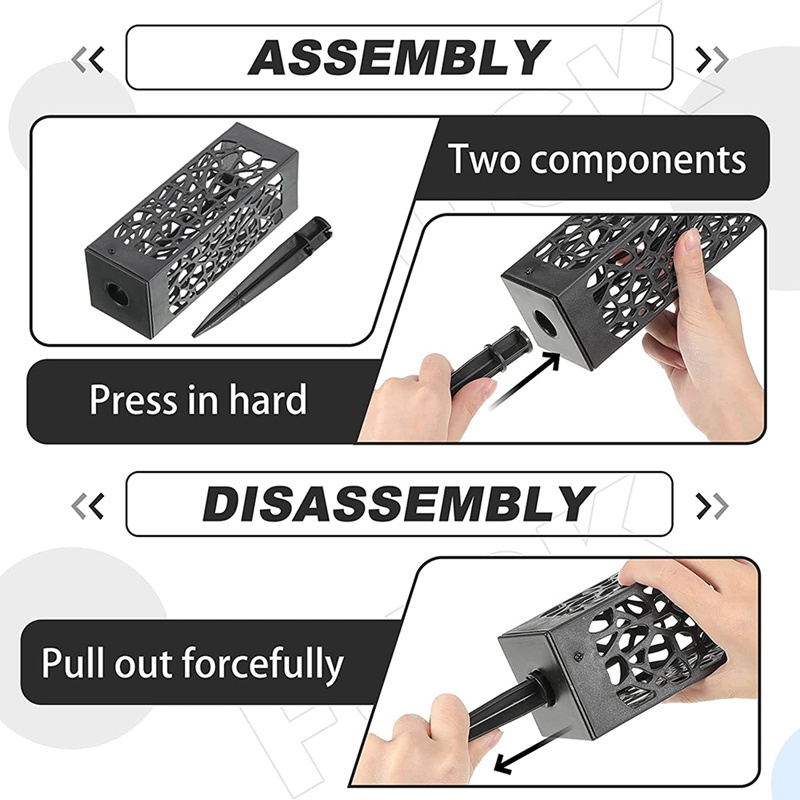 ASSEMBLY

Two components

Press in hard

DISASSEMBLY

Pull out forcefully