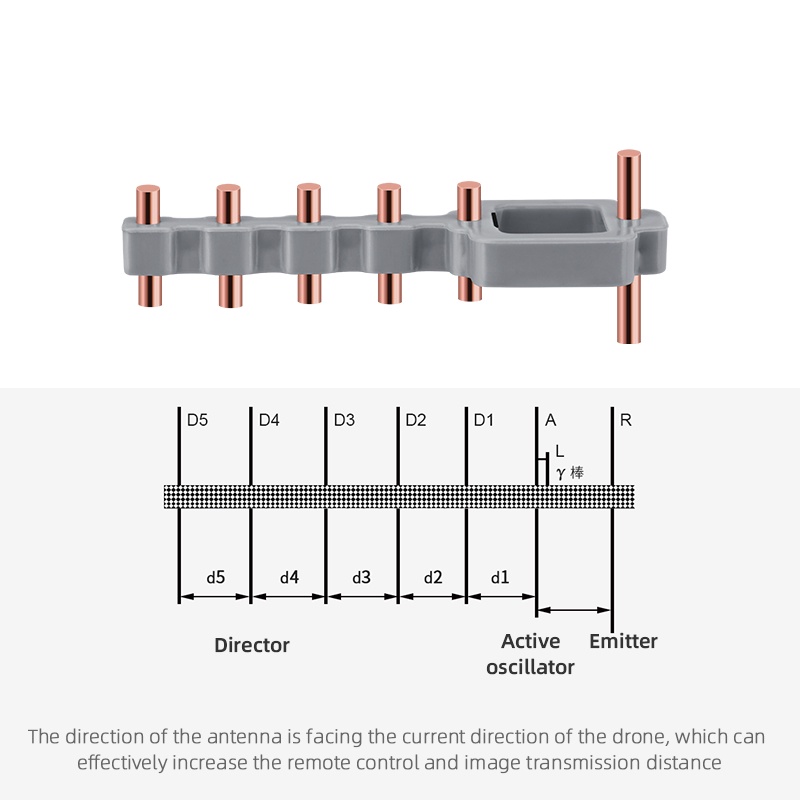 D5 D4 D3 D2 D1 A R

L
γ 棒

d5 d4 d3 d2 d1

Director

Active oscillator

Emitter

The direction of the antenna is facing the current direction of the drone, which can effectively increase the remote control and image transmission distance