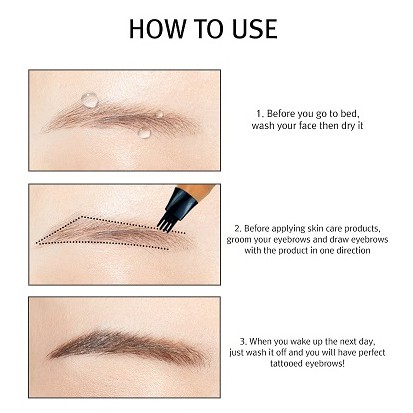 HOW TO USE

1. Before you go to bed, wash your face then dry it

2. Before applying skin care products, groom your eyebrows and draw eyebrows with the product in one direction

3. When you wake up the next day, just wash it off and you will have perfect tattooed eyebrows!