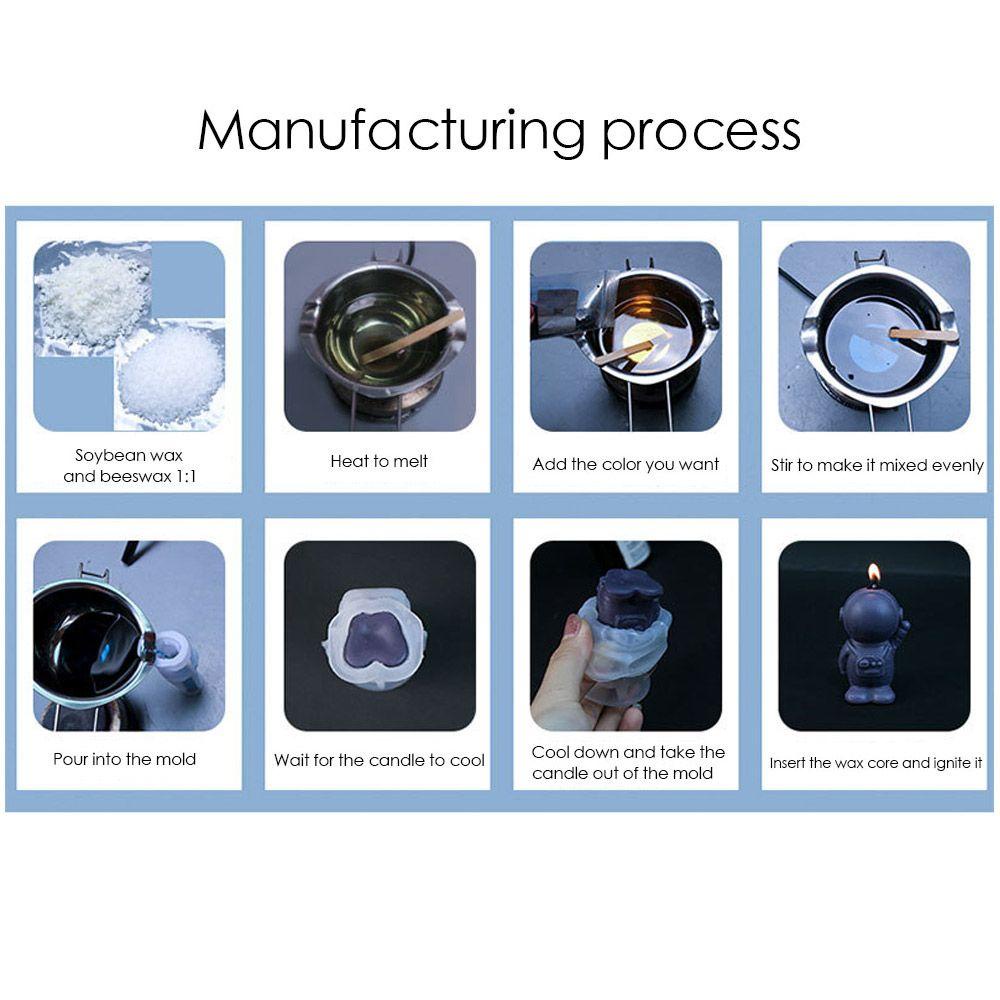 Manufacturing process

Soybean wax and beeswax 1:1

Heat to melt

Add the color you want

Stir to make it mixed evenly

Pour into the mold

Wait for the candle to cool

Cool down and take the candle out of the mold

Insert the wax core and ignite it