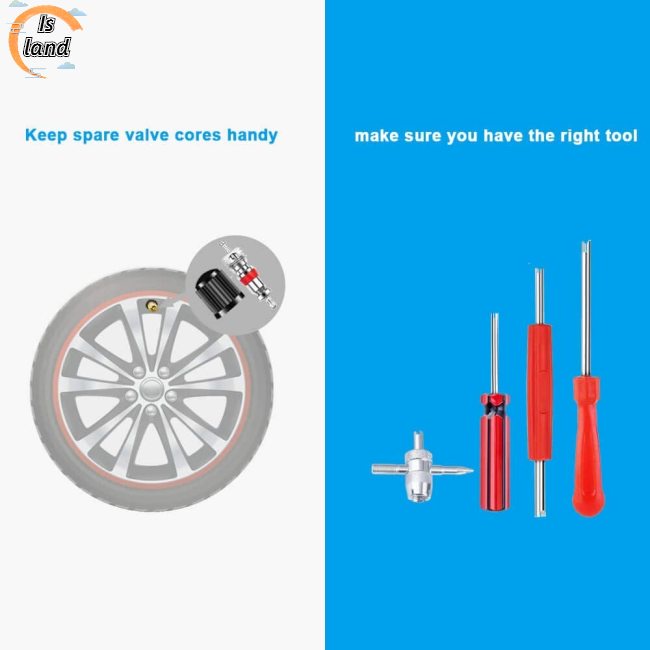 Is land

Keep spare valve cores handy

make sure you have the right tool