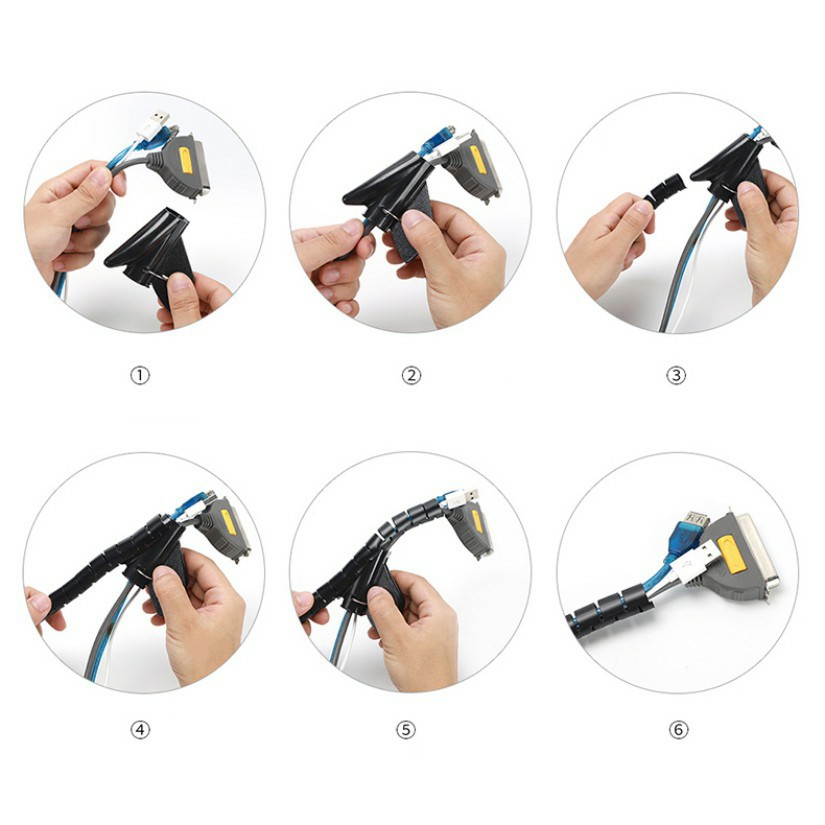 ①

②

③

④

⑤

⑥