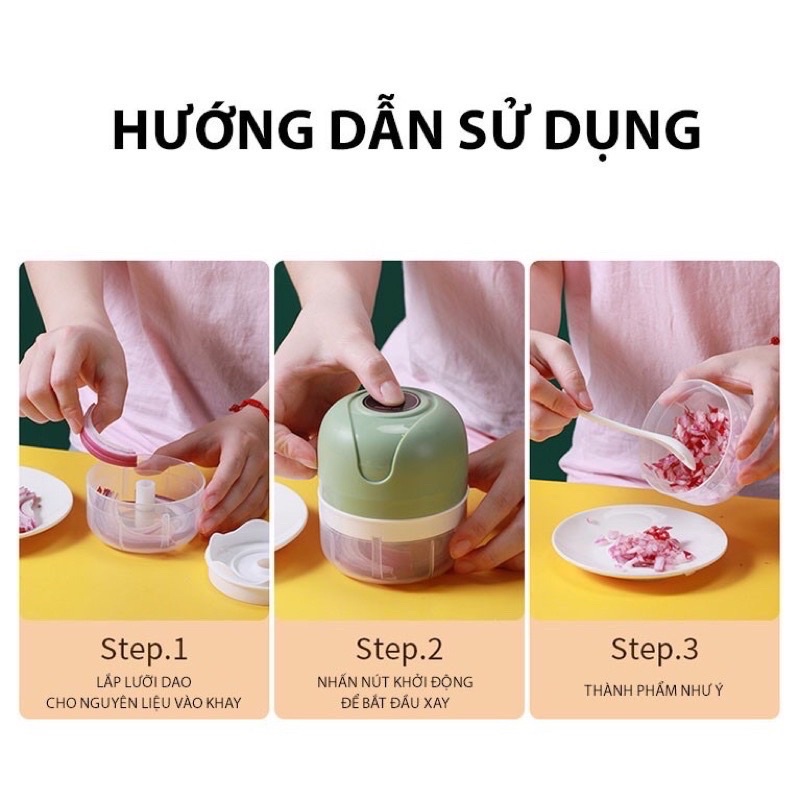 HƯỚNG DẪN SỬ DỤNG

Step.1
LẮP LƯỠI DAO
CHO NGUYÊN LIỆU VÀO KHAY

Step.2
NHẤN NÚT KHỞI ĐỘNG
ĐỂ BẮT ĐẦU XAY

Step.3
THÀNH PHẨM NHƯ Ý