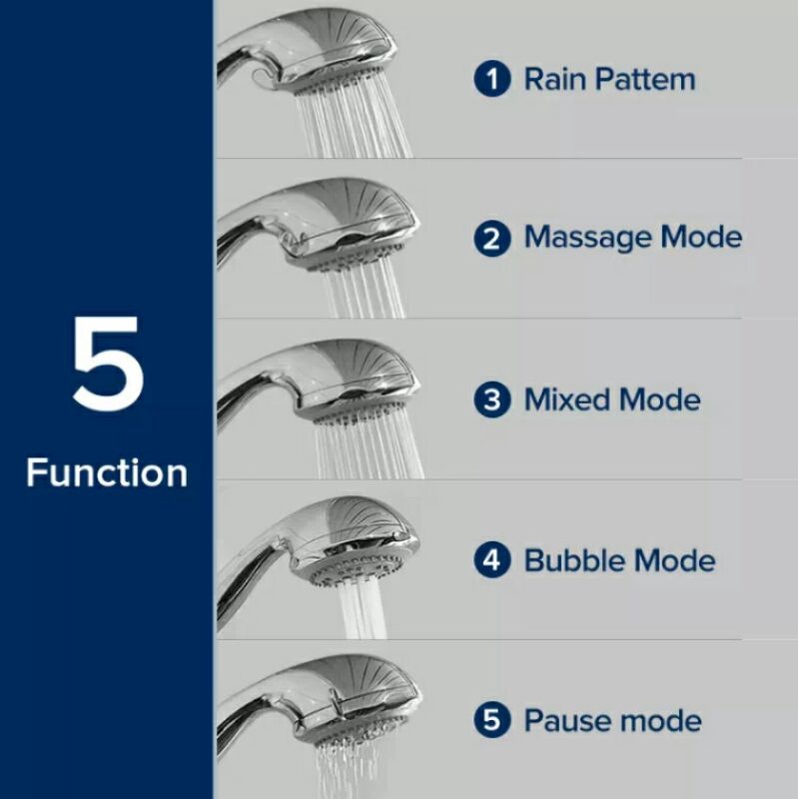 5
Function

1 Rain Pattem

2 Massage Mode

3 Mixed Mode

4 Bubble Mode

5 Pause mode