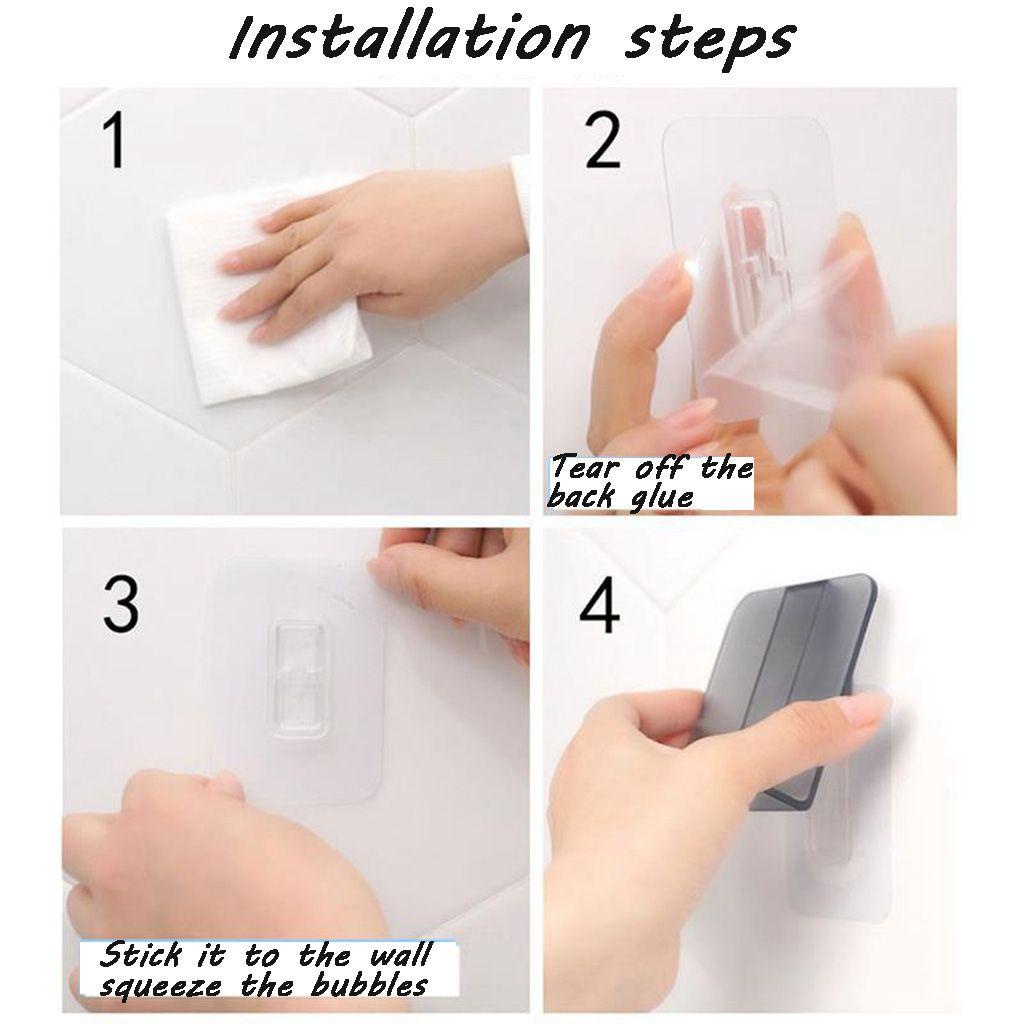 Installation steps

1

2

Tear off the back glue

3

Stick it to the wall squeeze the bubbles

4