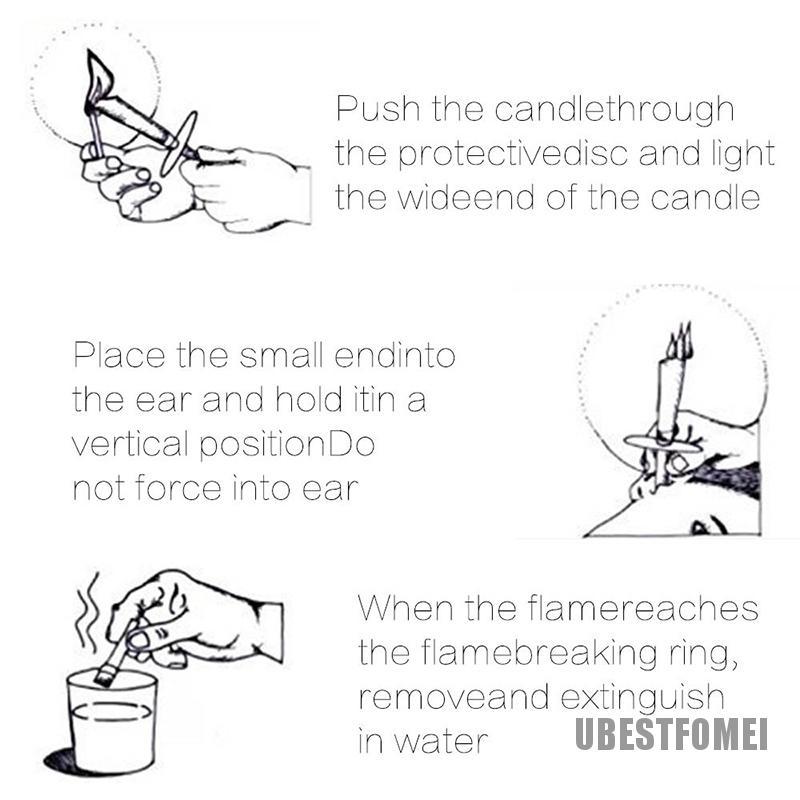 Push the candlethrough the protectivedisc and light the wideend of the candle

Place the small endinto the ear and hold itin a vertical positionDo not force into ear

When the flamereaches the flamebreaking ring, removeand extinguish in water

UBESTFOMEI