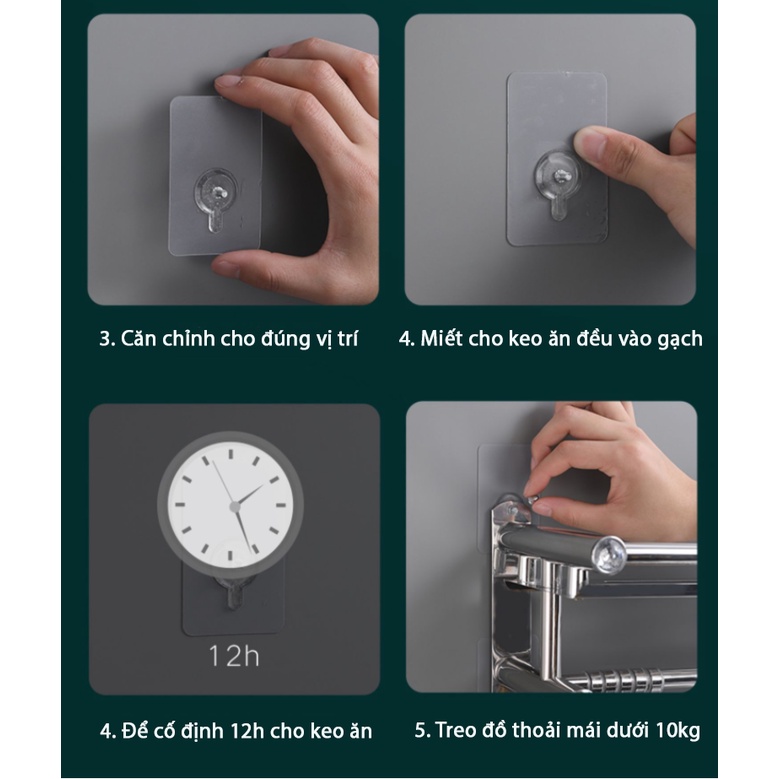 3. Căn chỉnh cho đúng vị trí

4. Miết cho keo ăn đều vào gạch

12h

4. Để cố định 12h cho keo ăn

5. Treo đồ thoải mái dưới 10kg