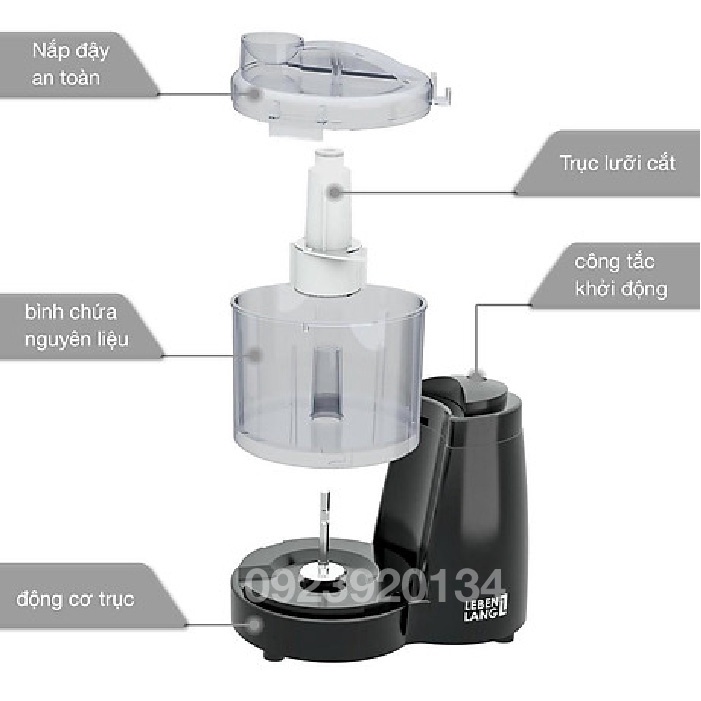 Nắp đậy an toàn

Trục lưỡi cắt

công tắc khởi động

bình chứa nguyên liệu

động cơ trục

0923920134

LEBEN LANG