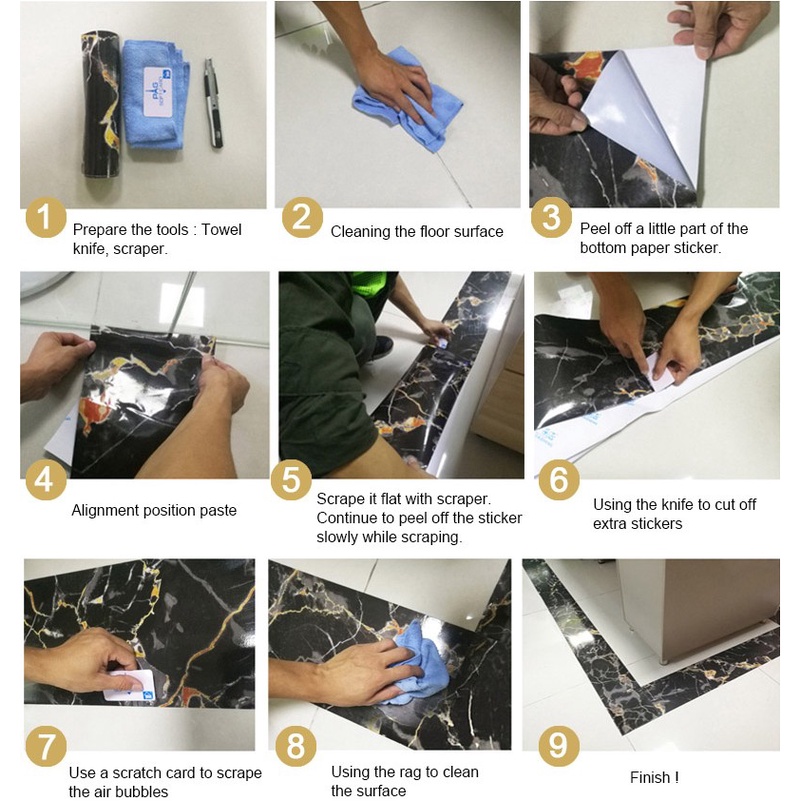 PAG

1 Prepare the tools : Towel knife, scraper.

2 Cleaning the floor surface

3 Peel off a little part of the bottom paper sticker.

4 Alignment position paste

5 Scrape it flat with scraper. Continue to peel off the sticker slowly while scraping.

6 Using the knife to cut off extra stickers

7 Use a scratch card to scrape the air bubbles

8 Using the rag to clean the surface

9 Finish !