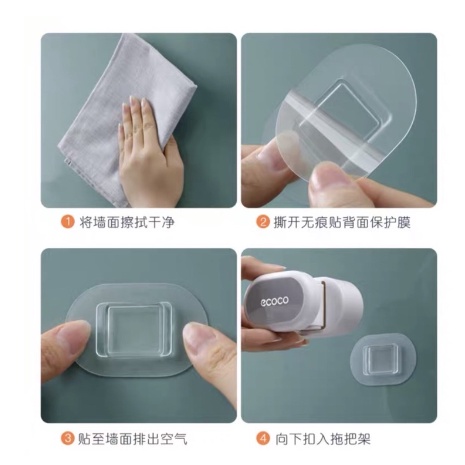 1 将墙面擦拭干净

2 撕开无痕贴背面保护膜

ecoco

3 贴至墙面排出空气

4 向下扣入拖把架