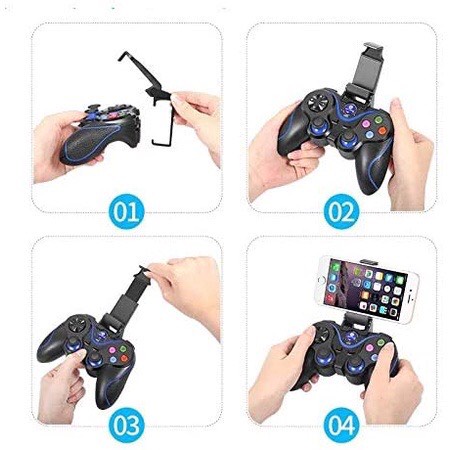 01

02

03

04