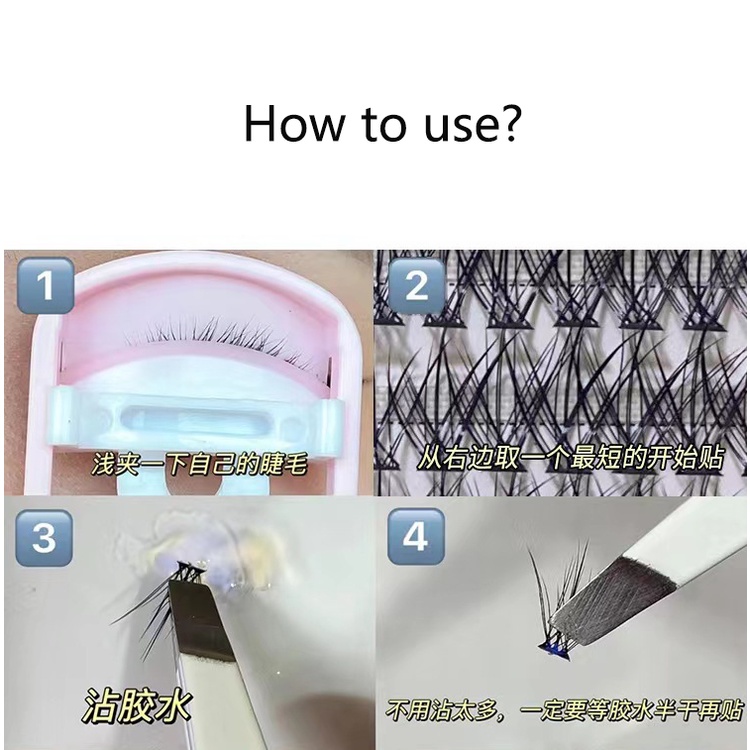 How to use?

1
浅夹一下自己的睫毛

2
从右边取一个最短的开始贴

3
沾胶水

4
不用沾太多，一定要等胶水半干再贴