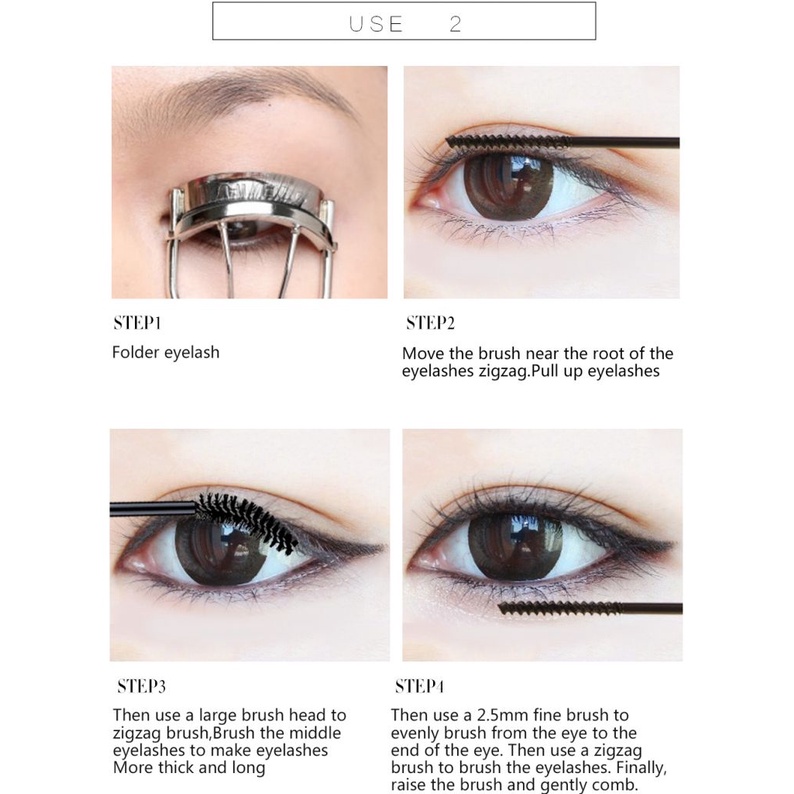 USE 2

STEP1

Folder eyelash

STEP2

Move the brush near the root of the eyelashes zigzag.Pull up eyelashes

STEP3

Then use a large brush head to zigzag brush,Brush the middle eyelashes to make eyelashes More thick and long

STEP4

Then use a 2.5mm fine brush to evenly brush from the eye to the end of the eye. Then use a zigzag brush to brush the eyelashes. Finally, raise the brush and gently comb.