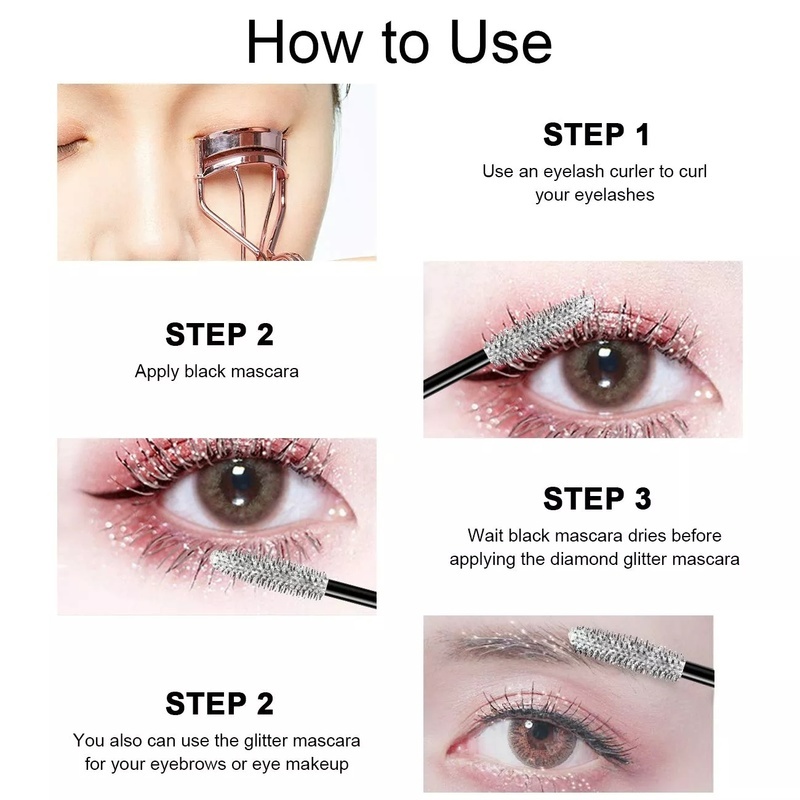 How to Use

STEP 1
Use an eyelash curler to curl your eyelashes

STEP 2
Apply black mascara

STEP 3
Wait black mascara dries before applying the diamond glitter mascara

STEP 2
You also can use the glitter mascara for your eyebrows or eye makeup