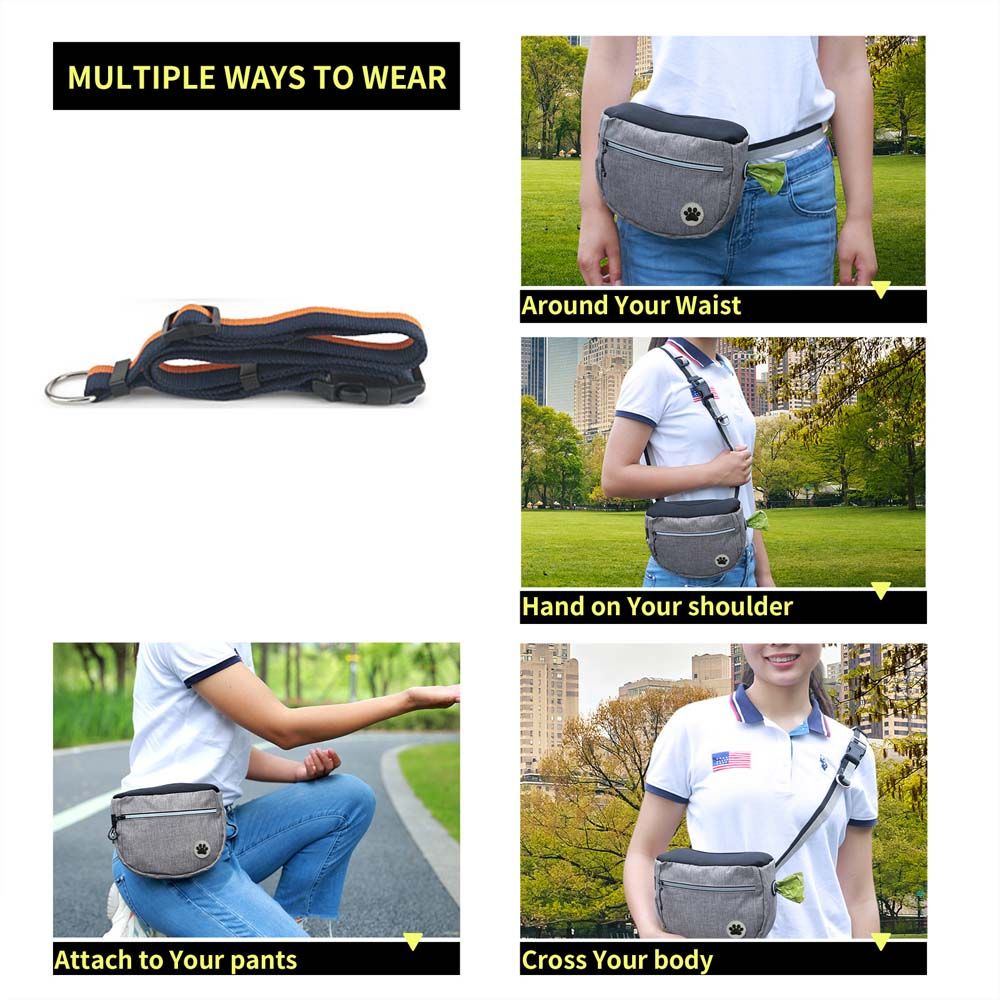 MULTIPLE WAYS TO WEAR

Around Your Waist

Hand on Your shoulder

Attach to Your pants

Cross Your body