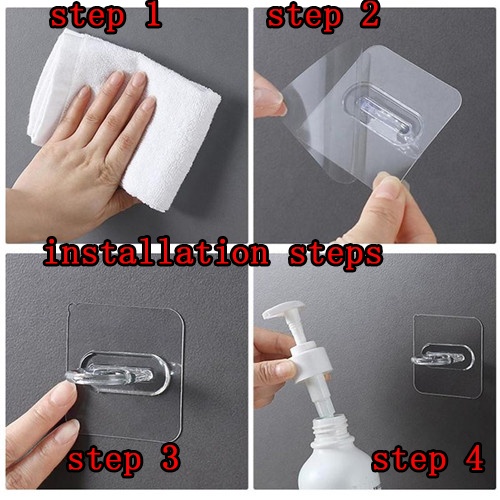 step 1

step 2

installation steps

step 3

step 4