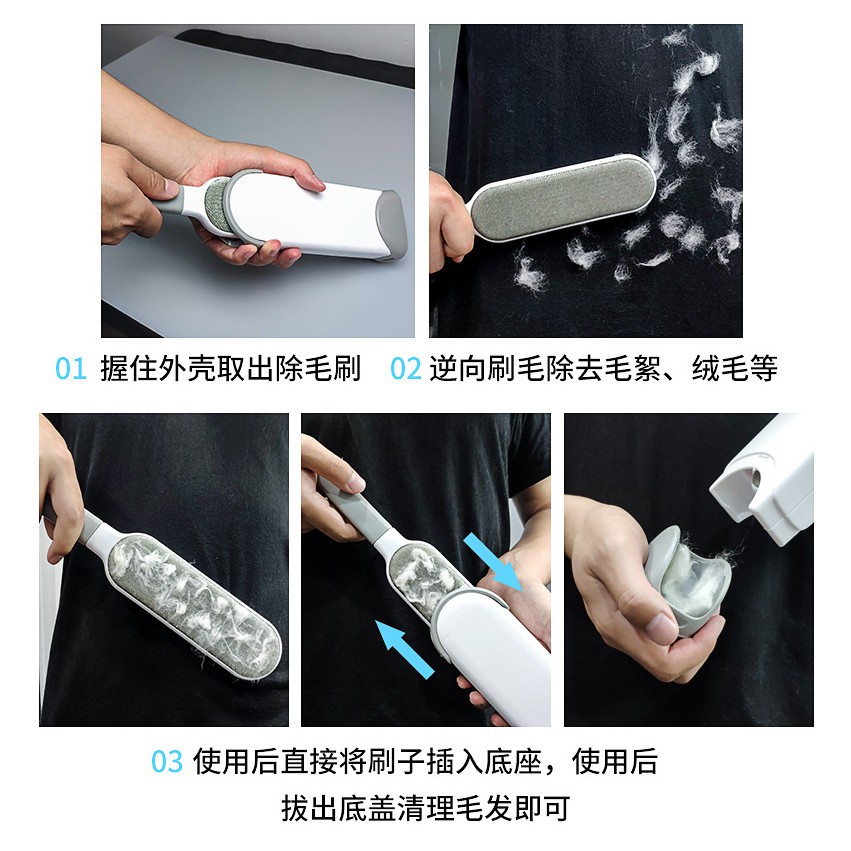 01 握住外壳取出除毛刷

02 逆向刷毛除去毛絮、绒毛等

03 使用后直接将刷子插入底座，使用后拔出底盖清理毛发即可