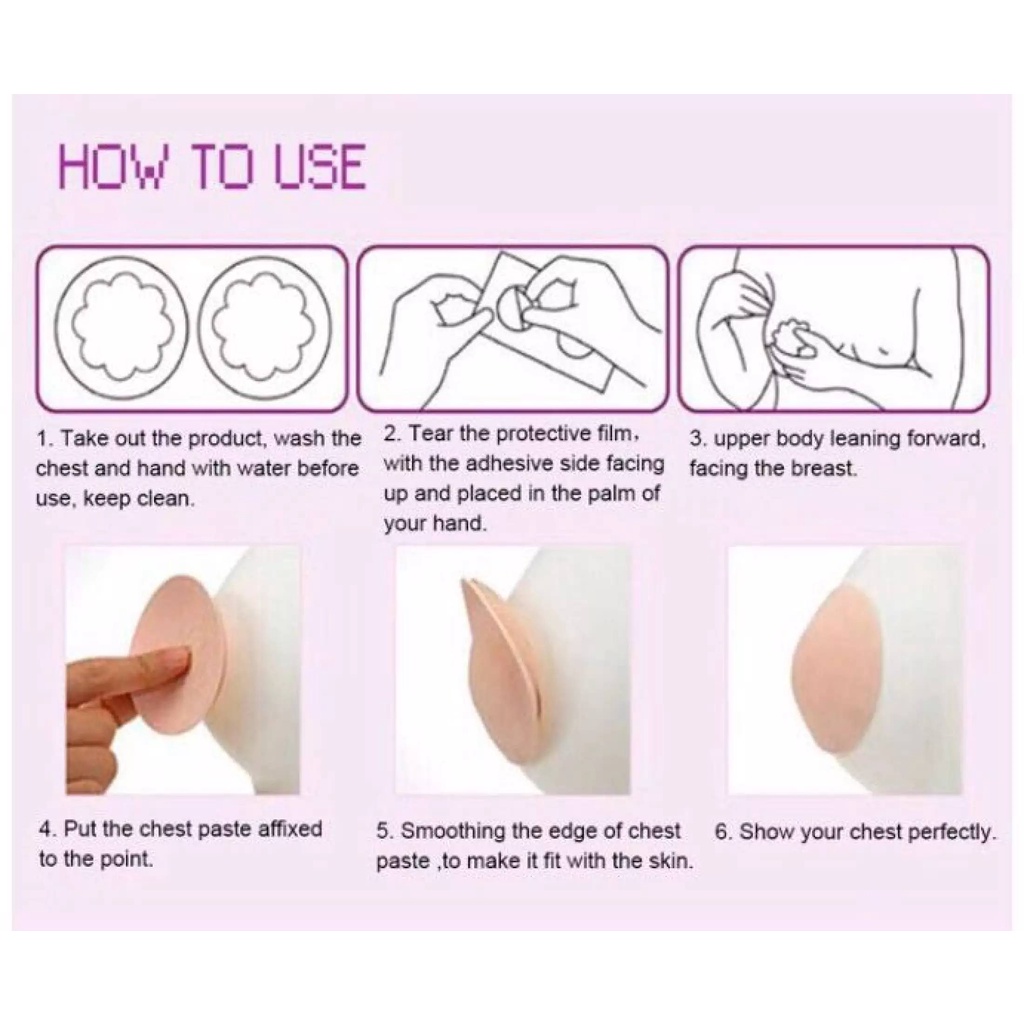 HOW TO USE

1. Take out the product, wash the chest and hand with water before use, keep clean.

2. Tear the protective film, with the adhesive side facing up and placed in the palm of your hand.

3. upper body leaning forward, facing the breast.

4. Put the chest paste affixed to the point.

5. Smoothing the edge of chest paste ,to make it fit with the skin.

6. Show your chest perfectly.